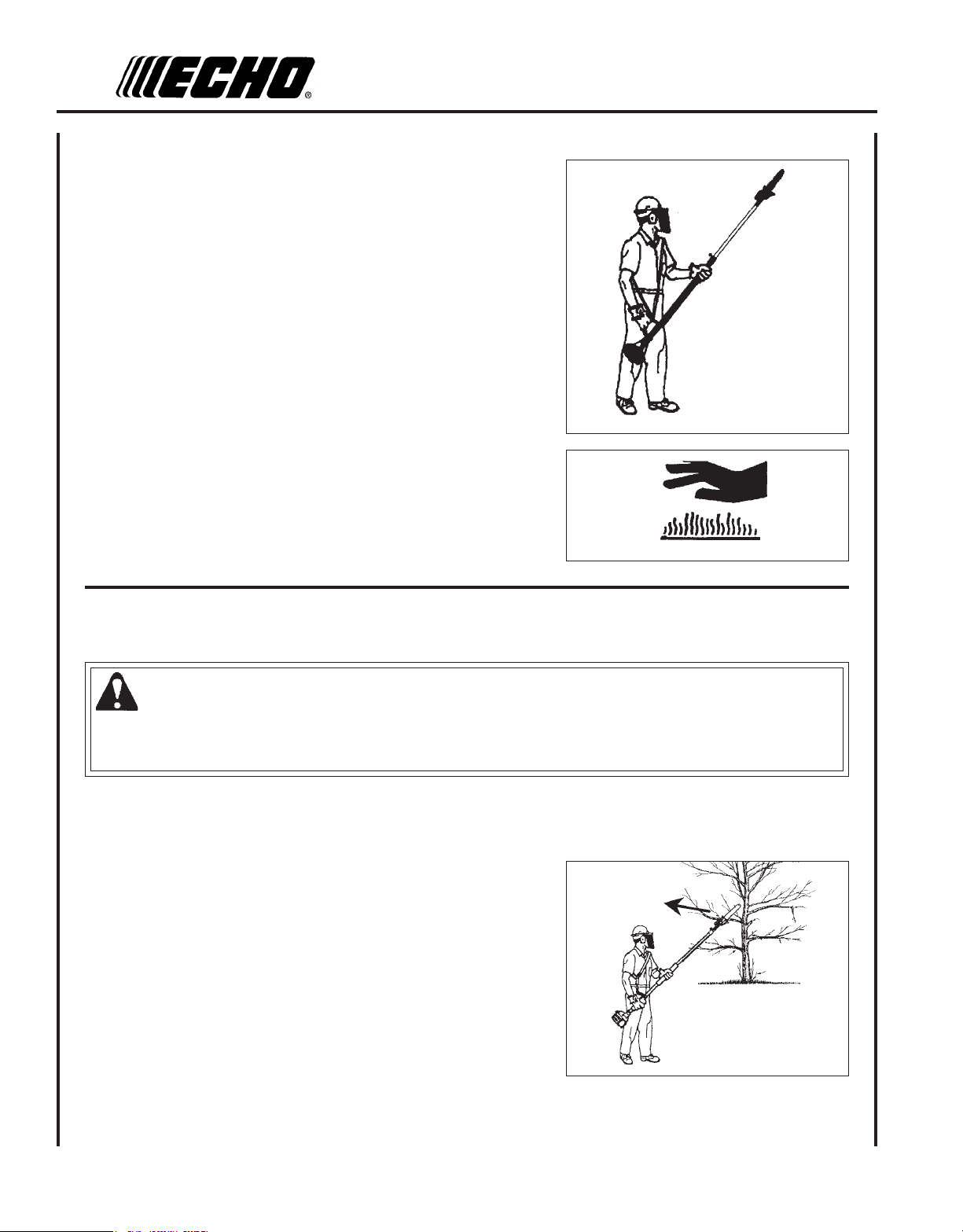 ECHO®