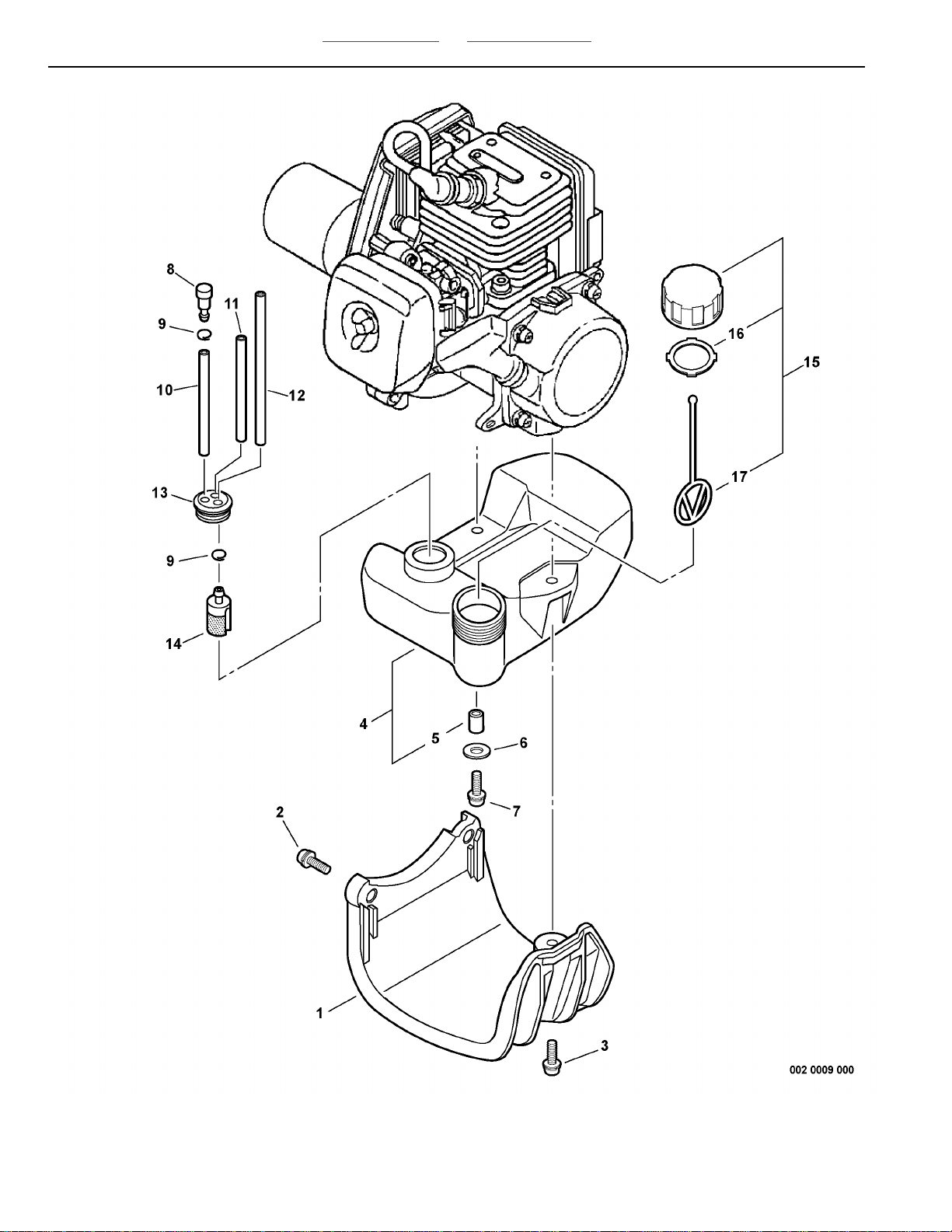 8
11
9
10
12
13
9
14
16
15
17
4
5
6
7
2
1
3
002 0009 000