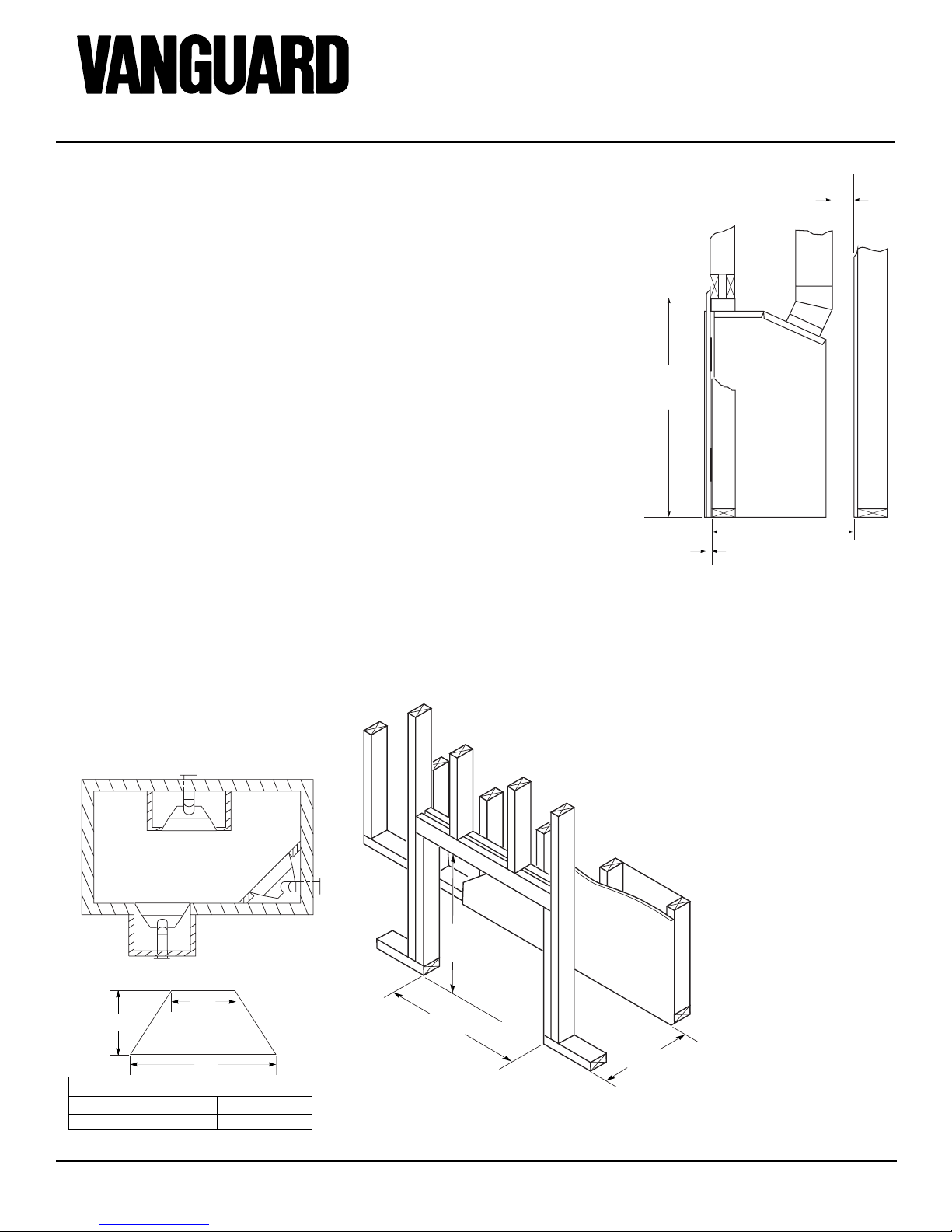 VANGUARD