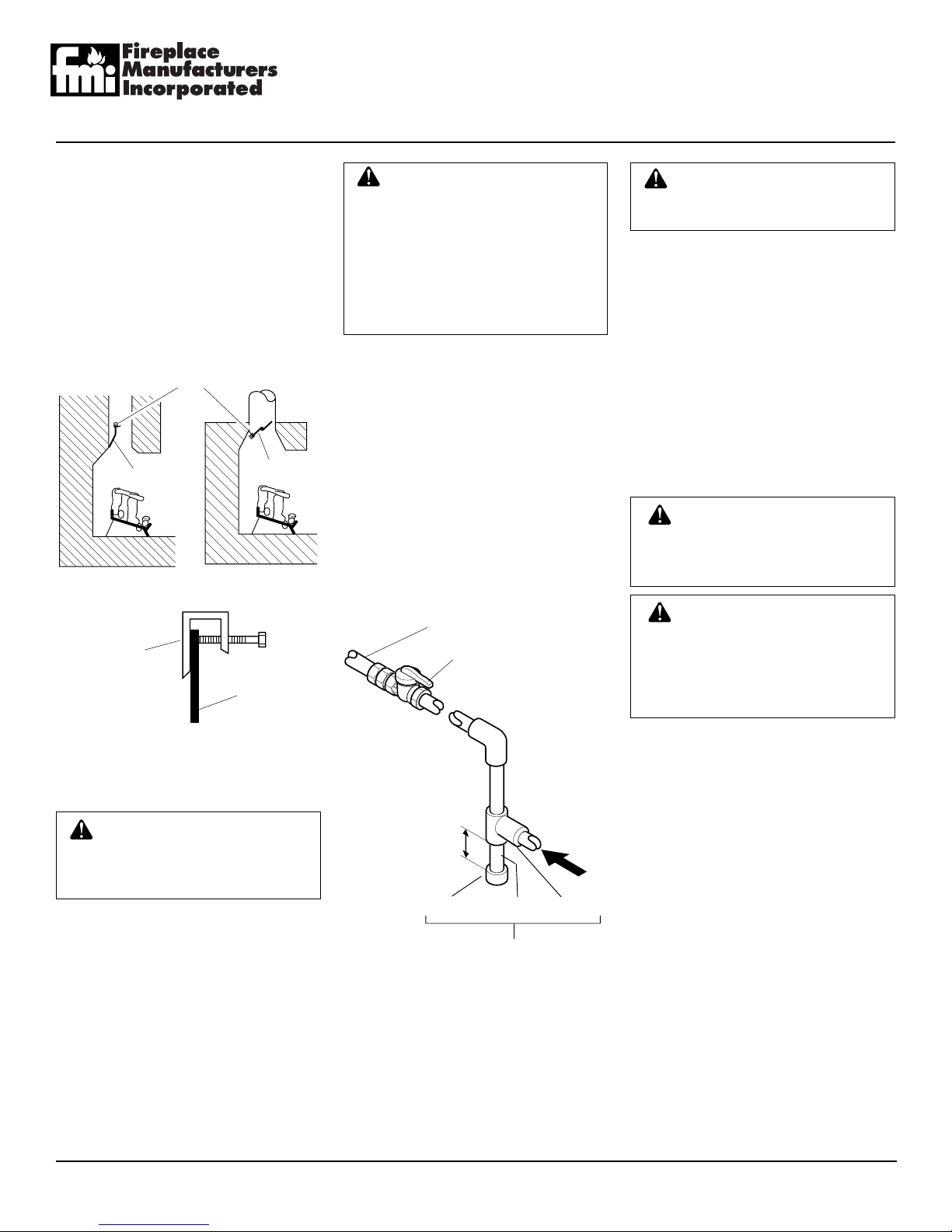 fmi Fireplace Manufacturers Incorporated