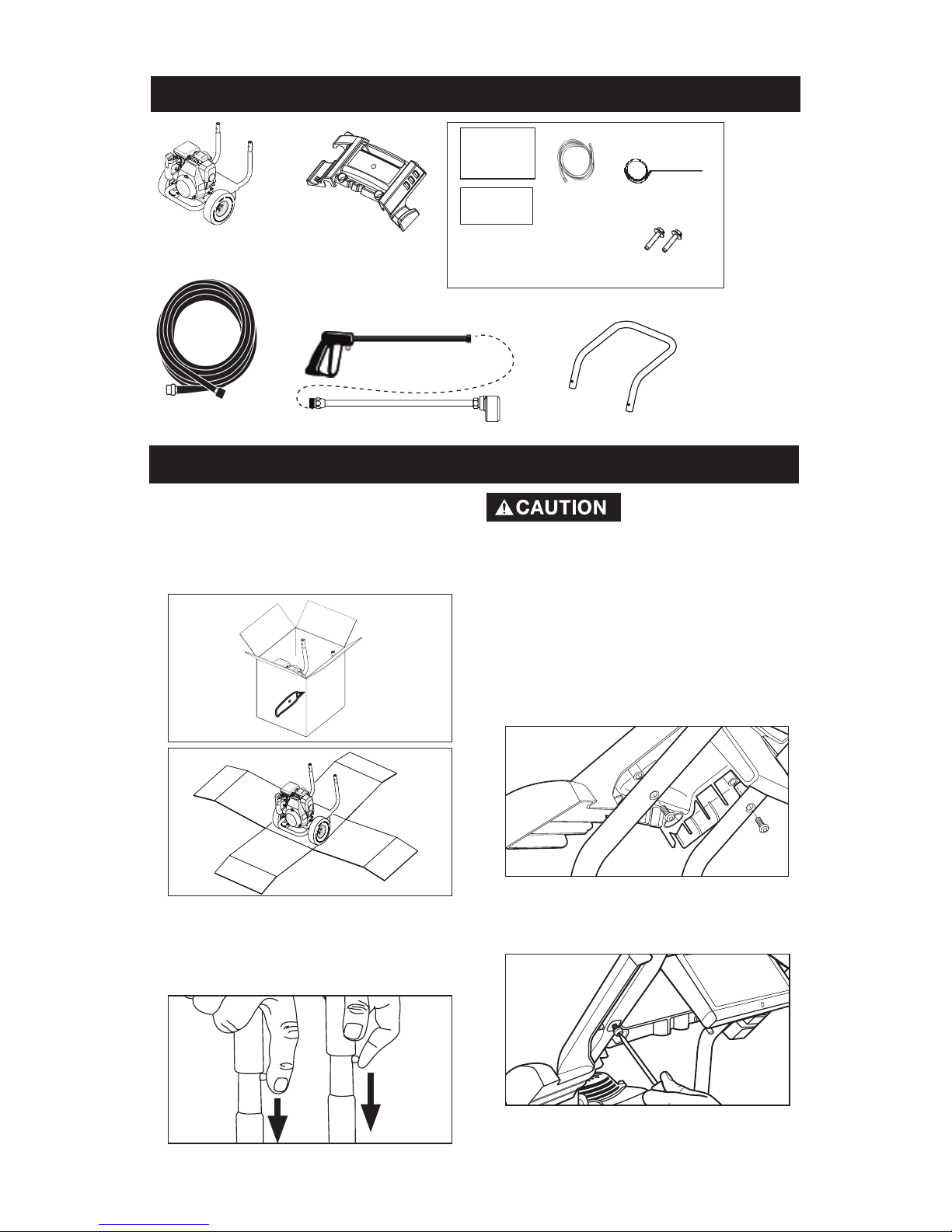 CAUTION