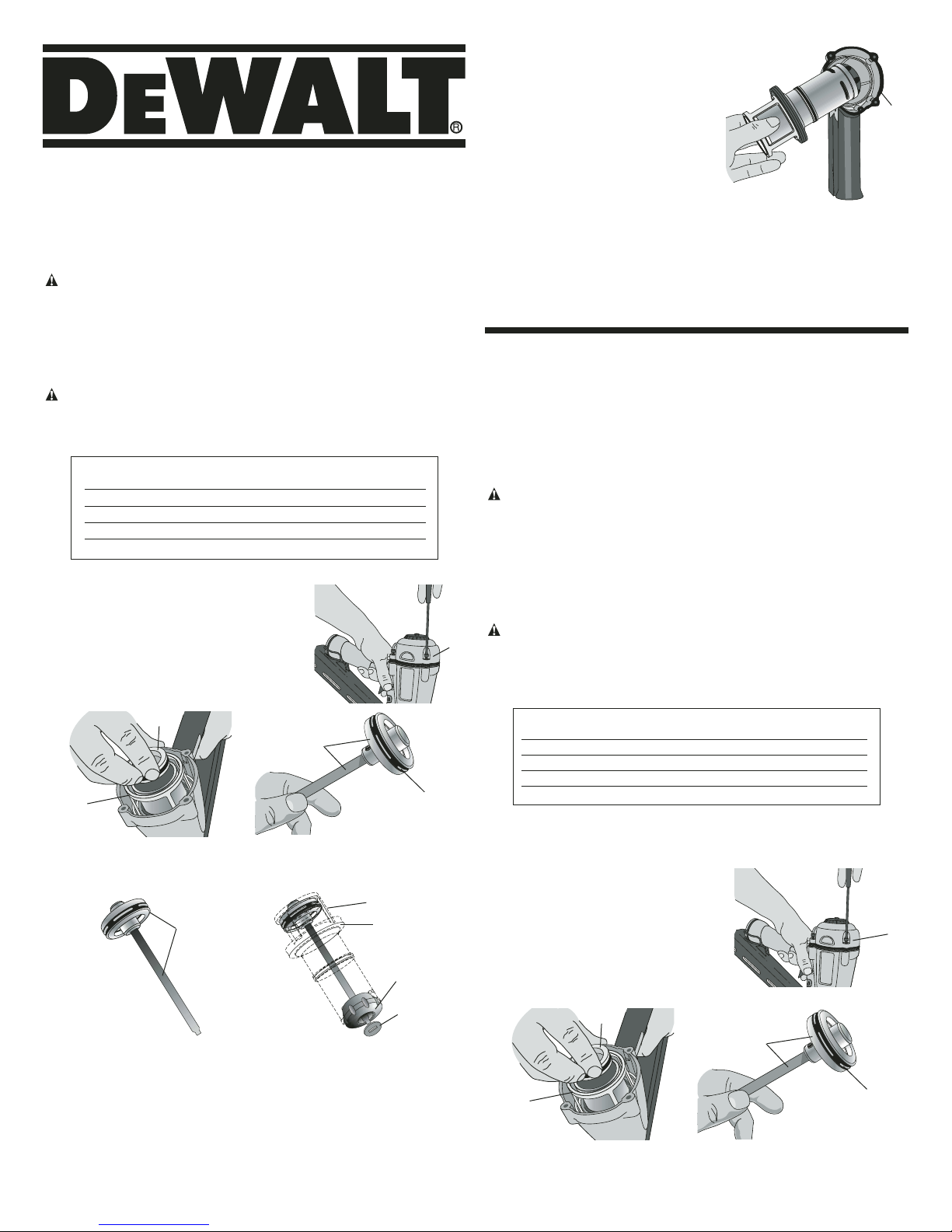 DEWALT®