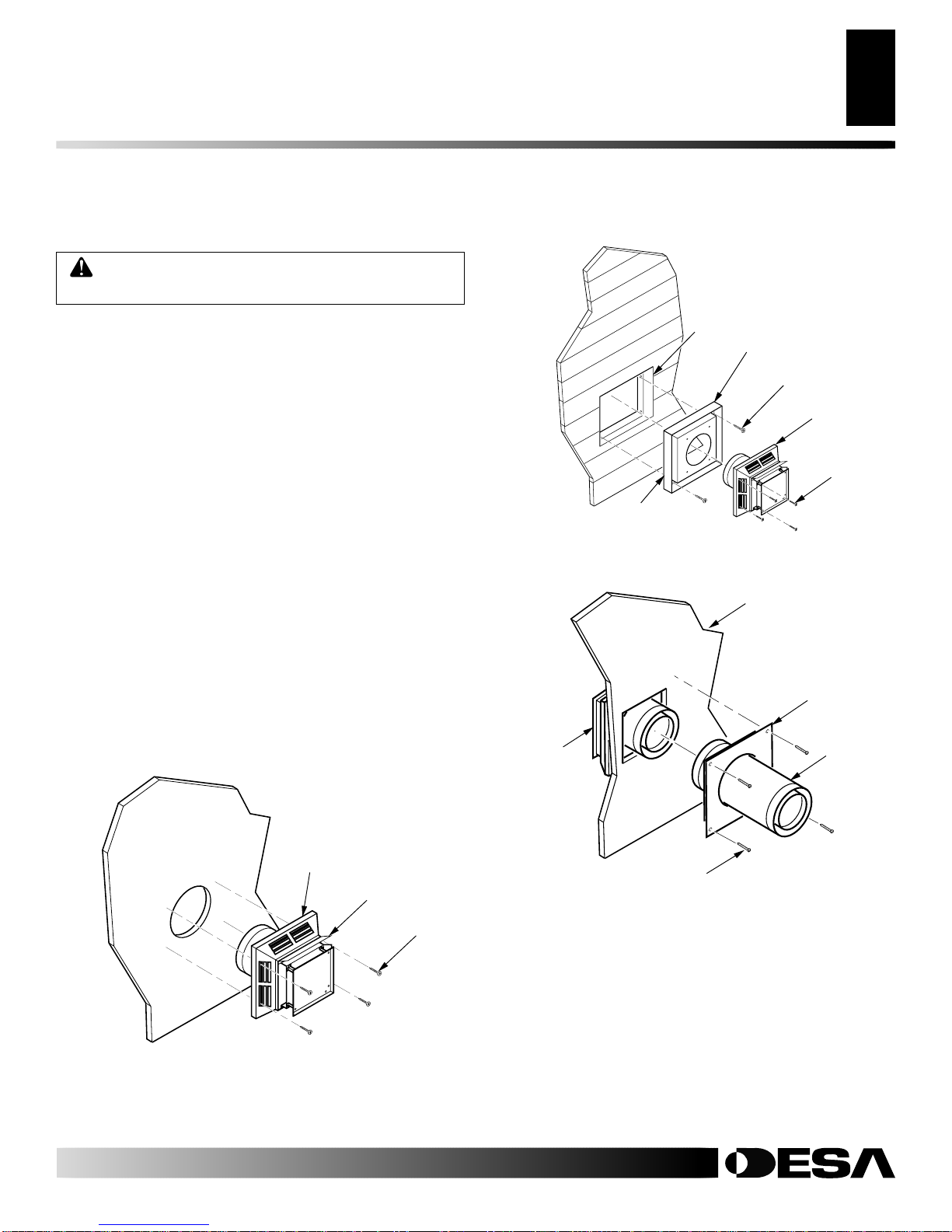 DESA