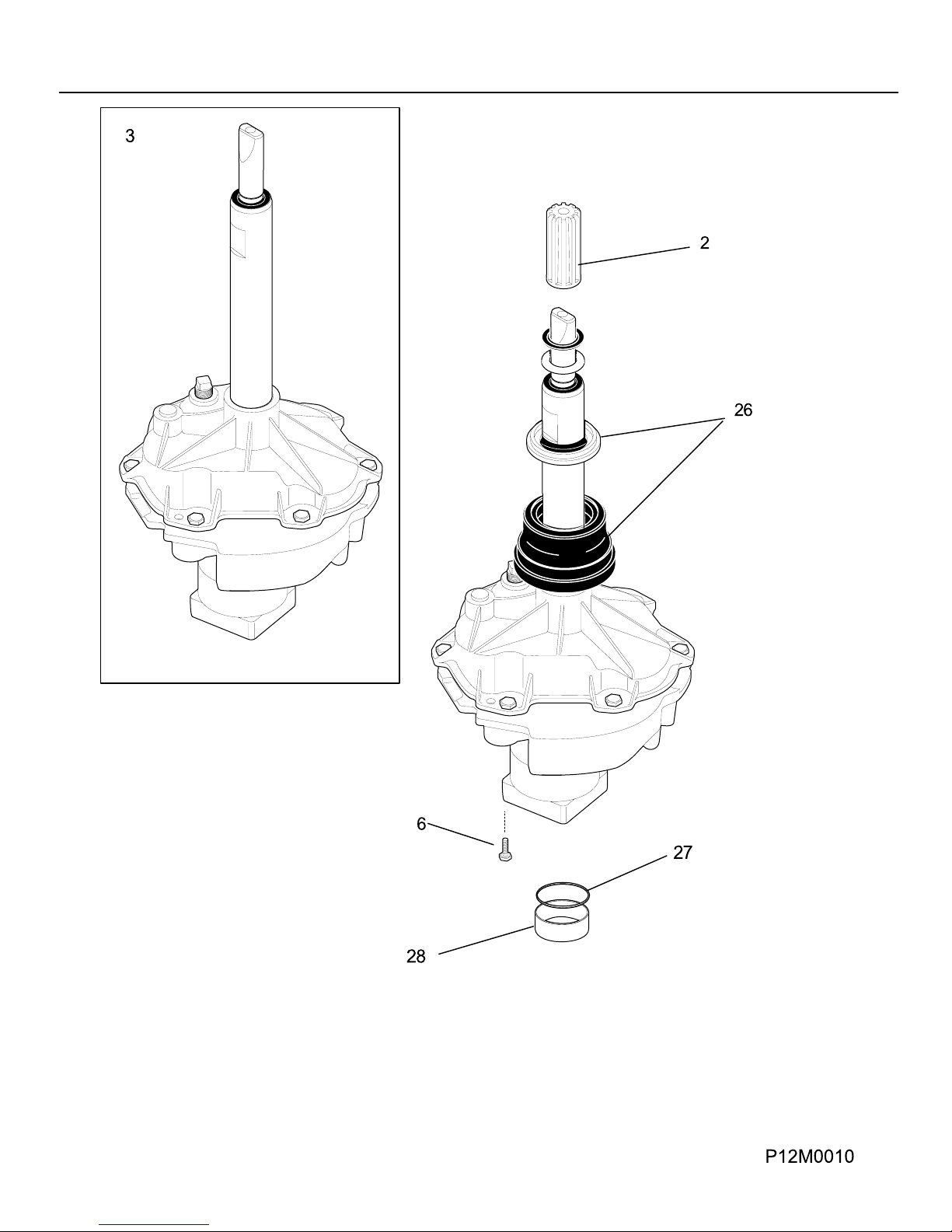 3

2

26

6

27

28

P12M0010