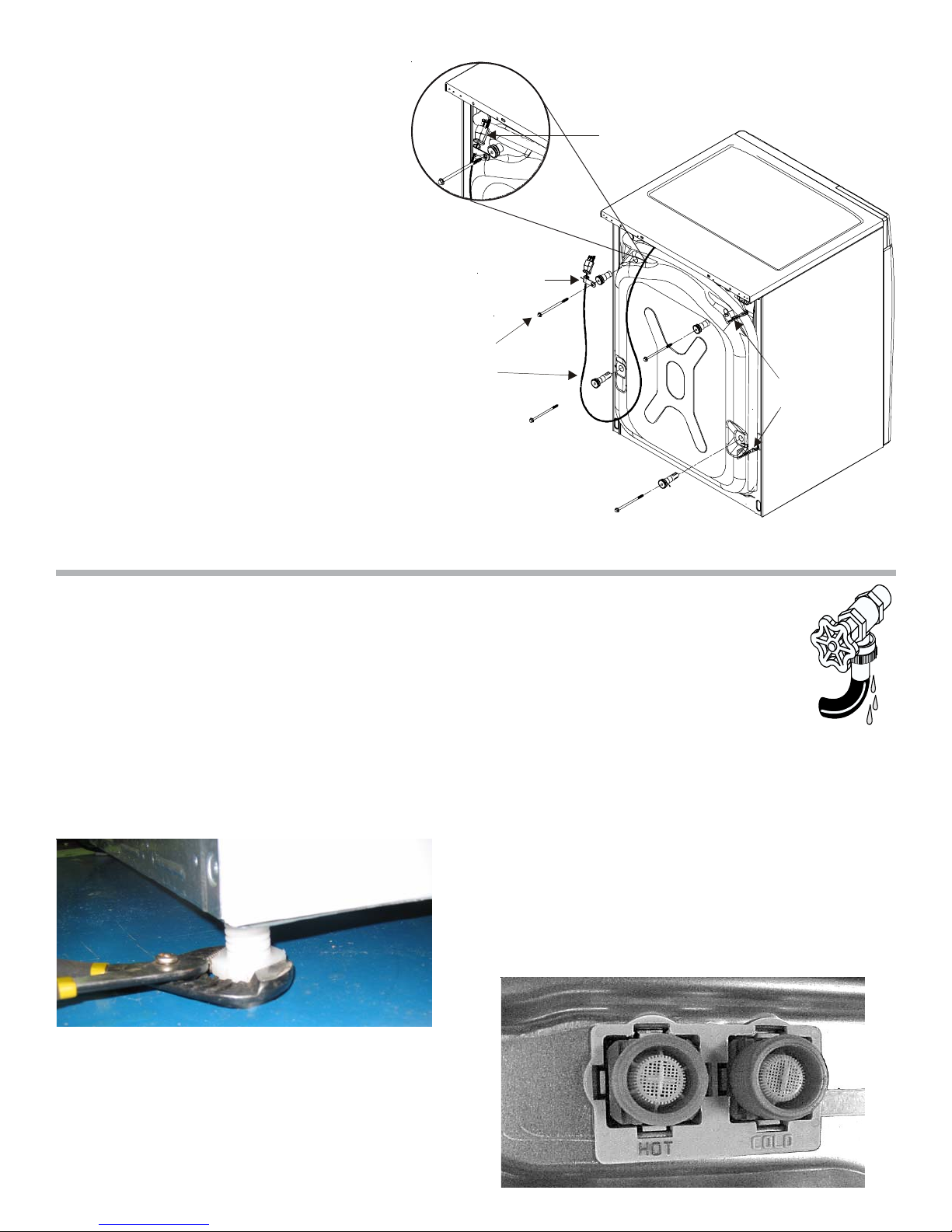 HOT COLD