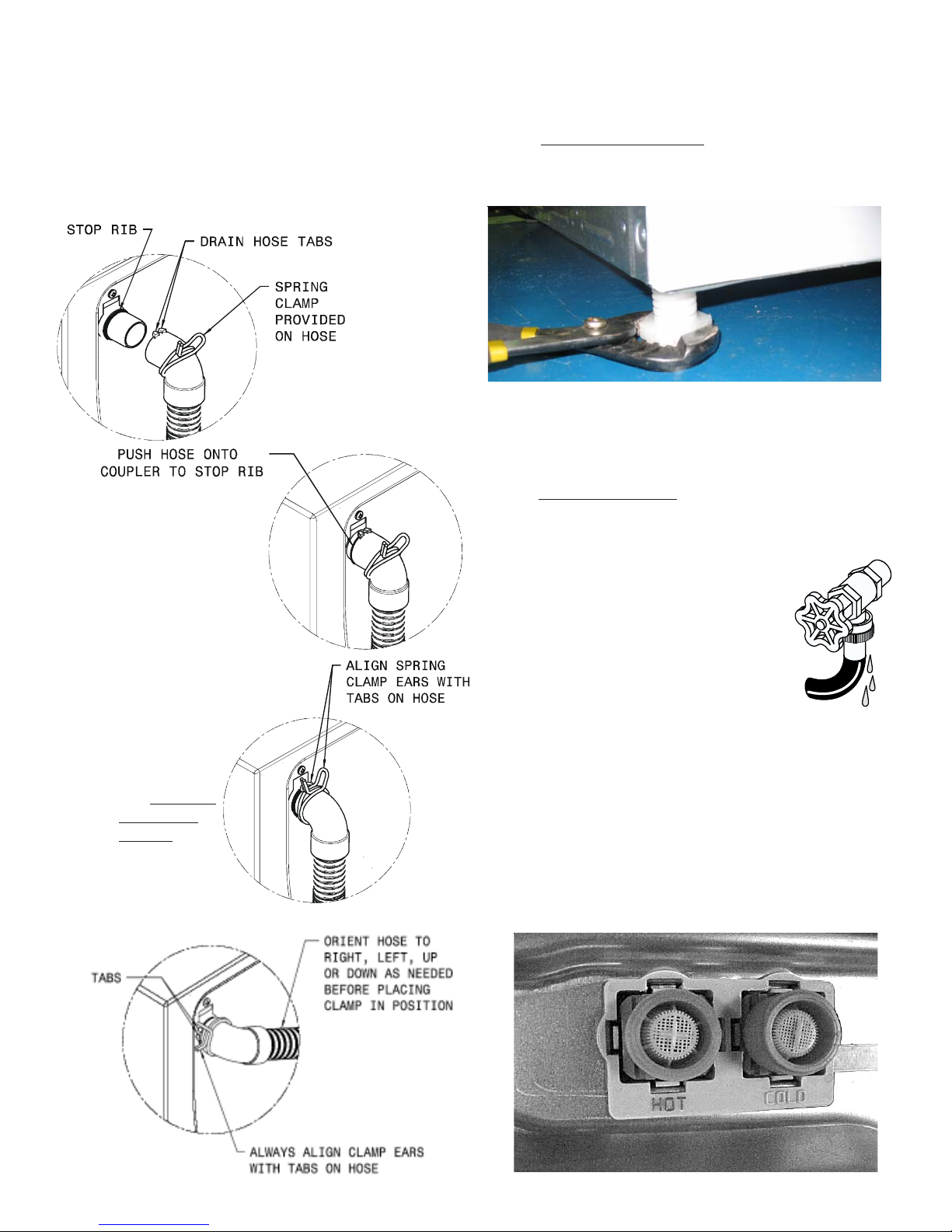 STOP RIB

DRAIN HOSE TABS

SPRING CLAMP PROVIDED ON HOSE

PUSH HOSE ONTO COUPLER TO STOP RIB

ALIGN SPRING CLAMP EARS WITH TABS ON HOSE

TABS

ORIENT HOSE TO RIGHT, LEFT, UP OR DOWN AS NEEDED BEFORE PLACING CLAMP IN POSITION

ALWAYS ALIGN CLAMP EARS WITH TABS ON HOSE

HOT

COLD