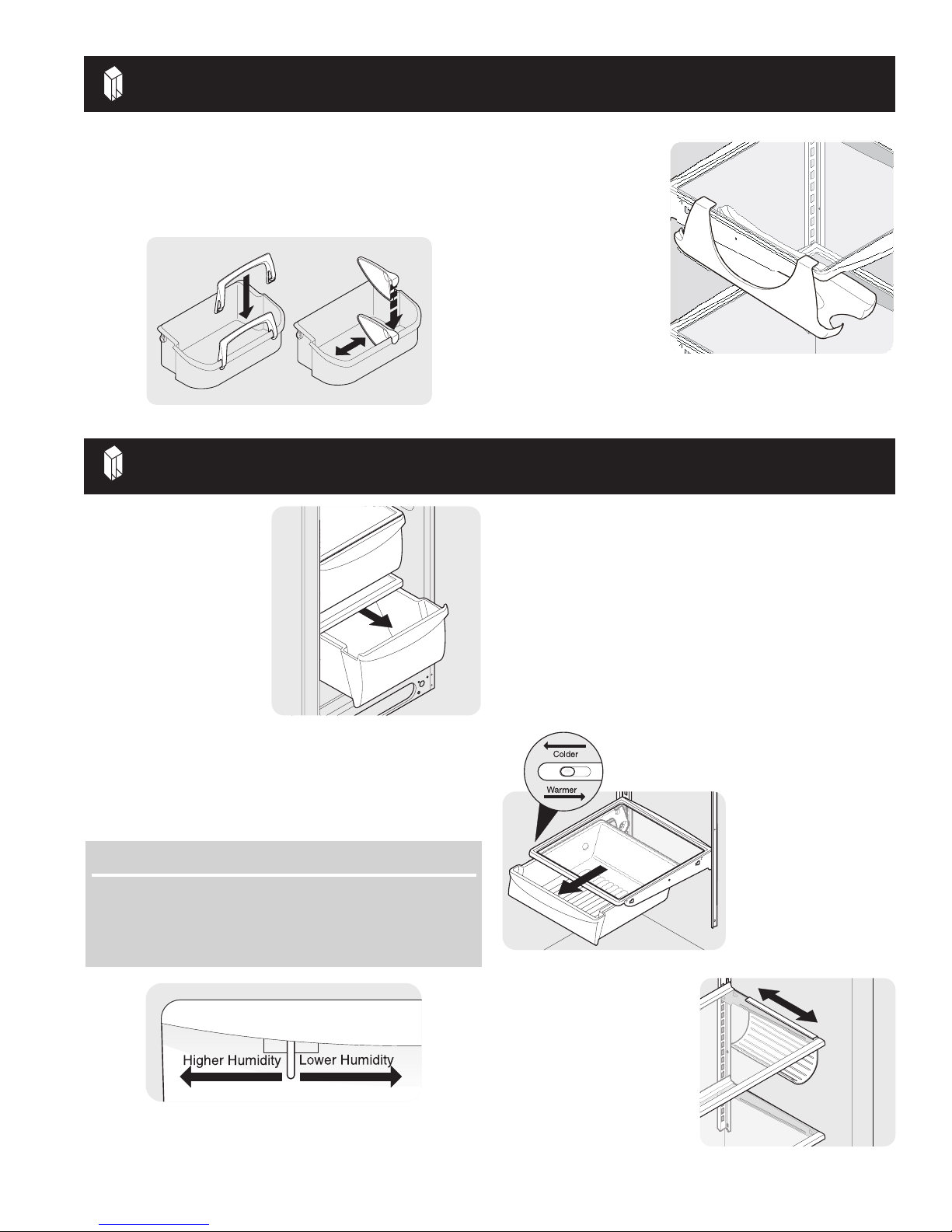 Colder

Warmer

Higher Humidity

Lower Humidity