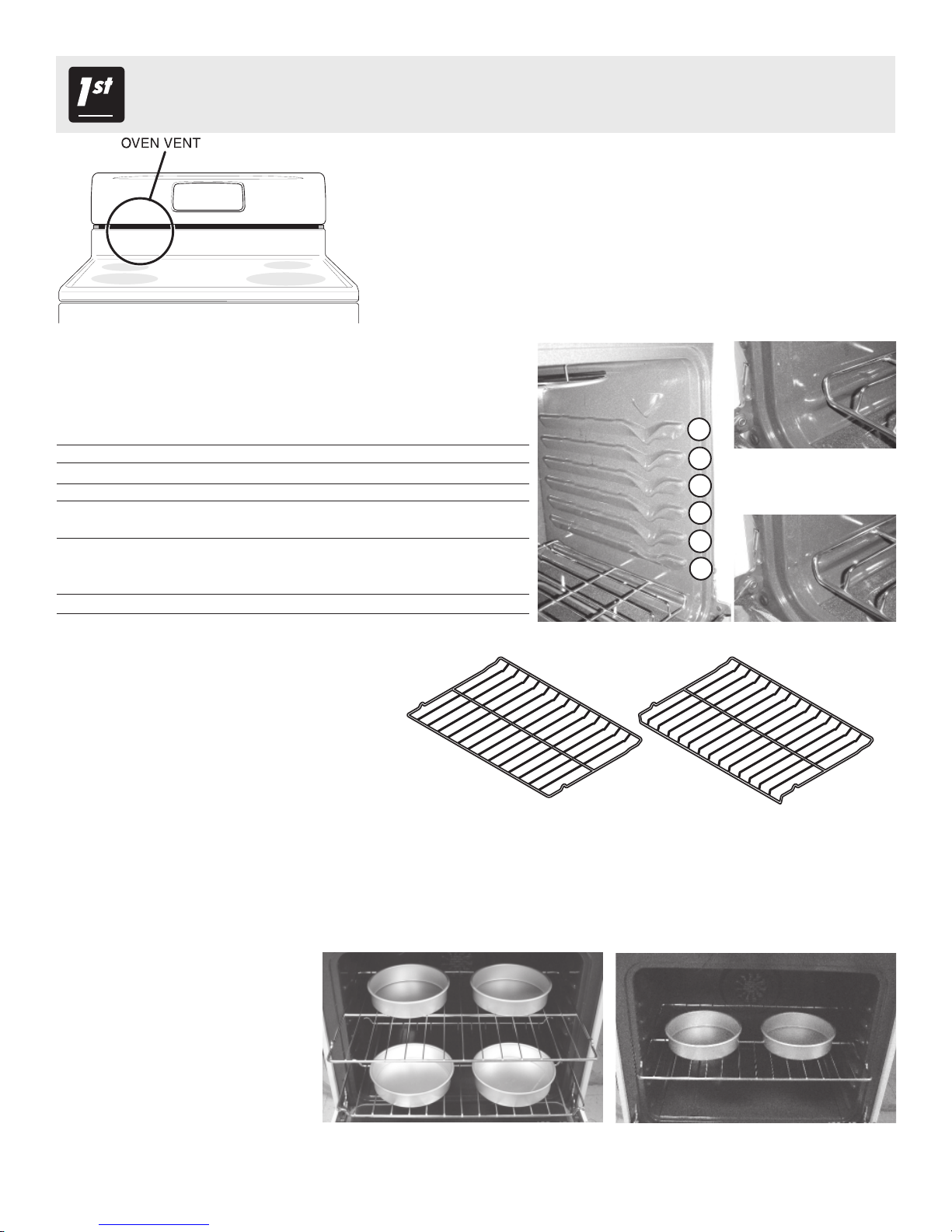 1st

OVEN VENT