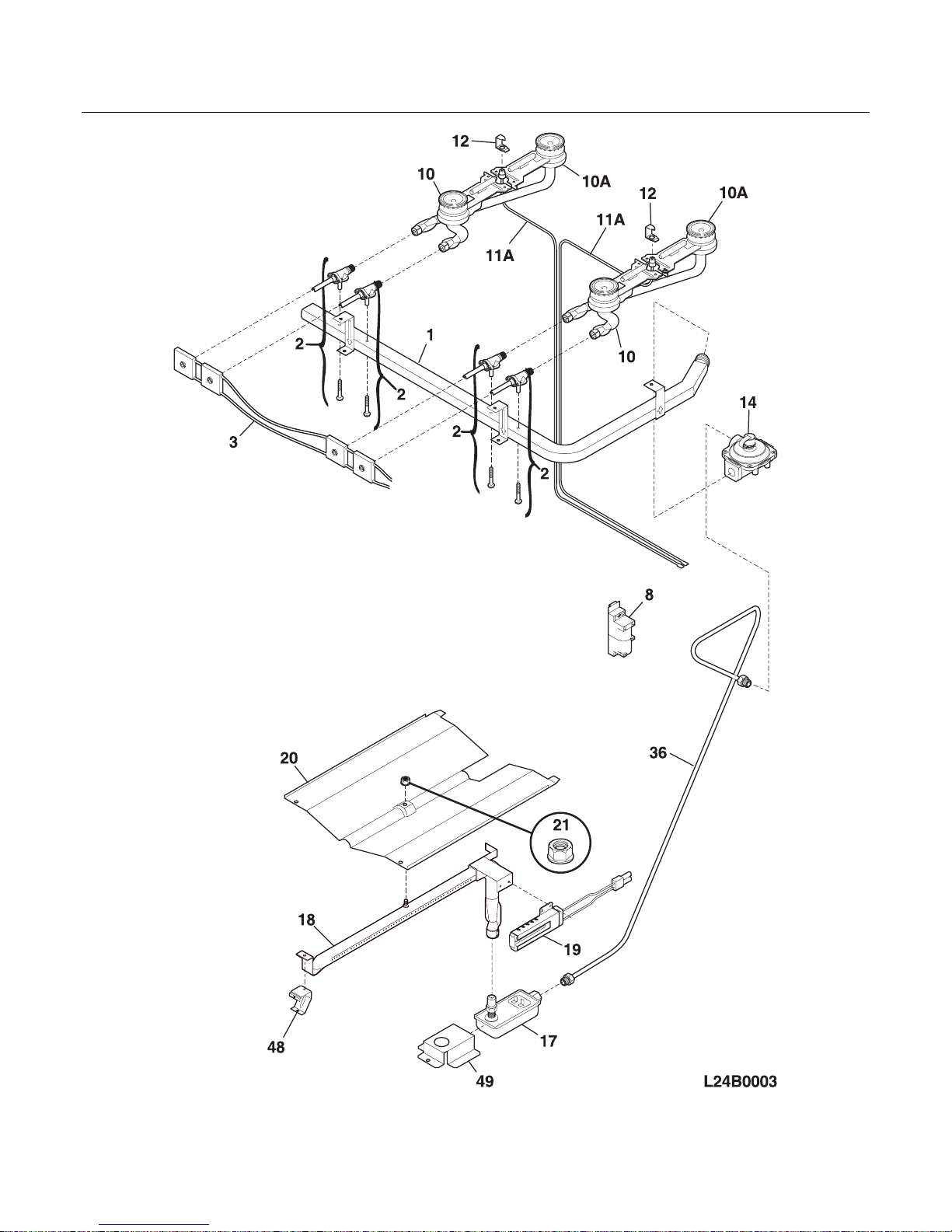 12
10
10A
12
10A
11A
11A
2
1
10
2
14
3
2
2
8
20
36
21
18
19
48
17
49
L24B0003