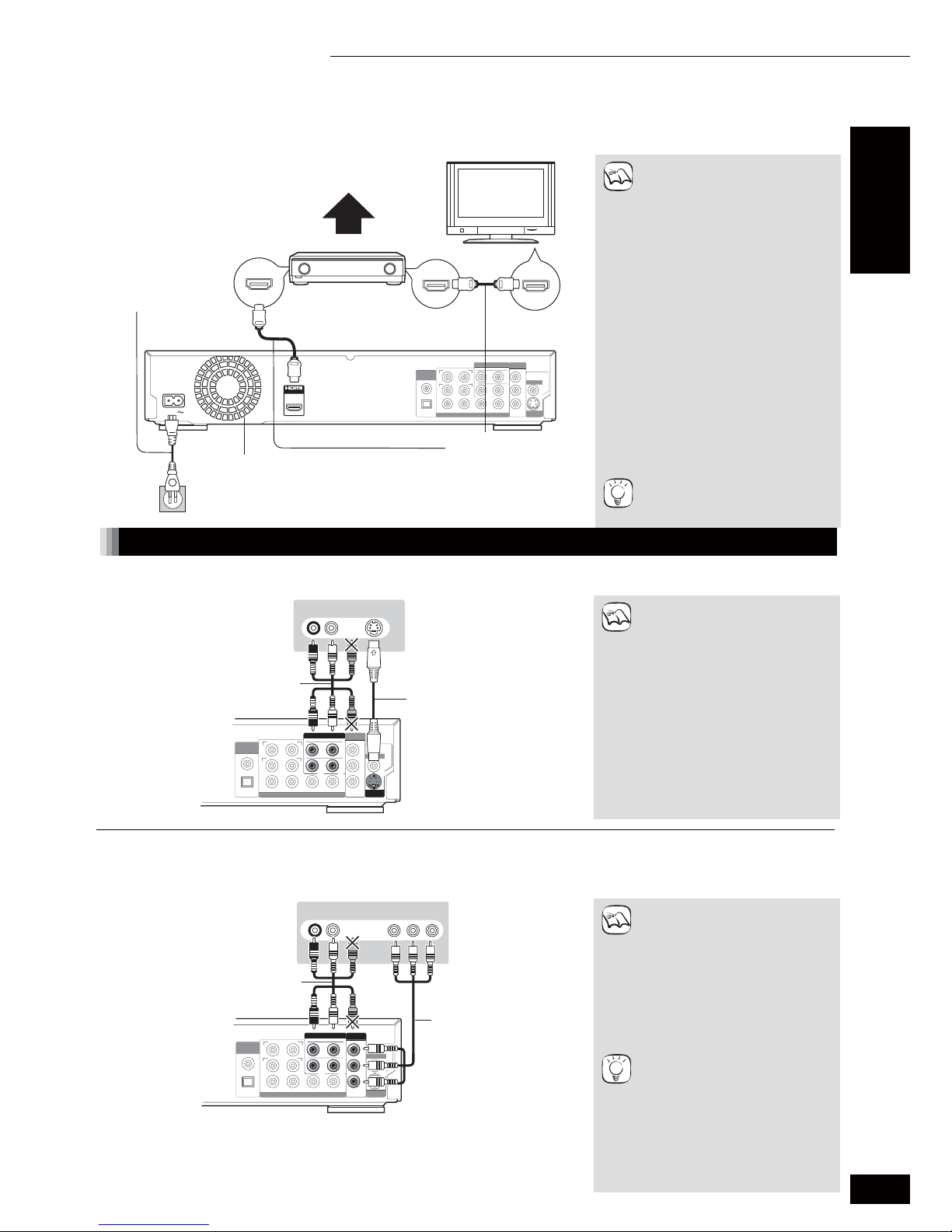 HDMI