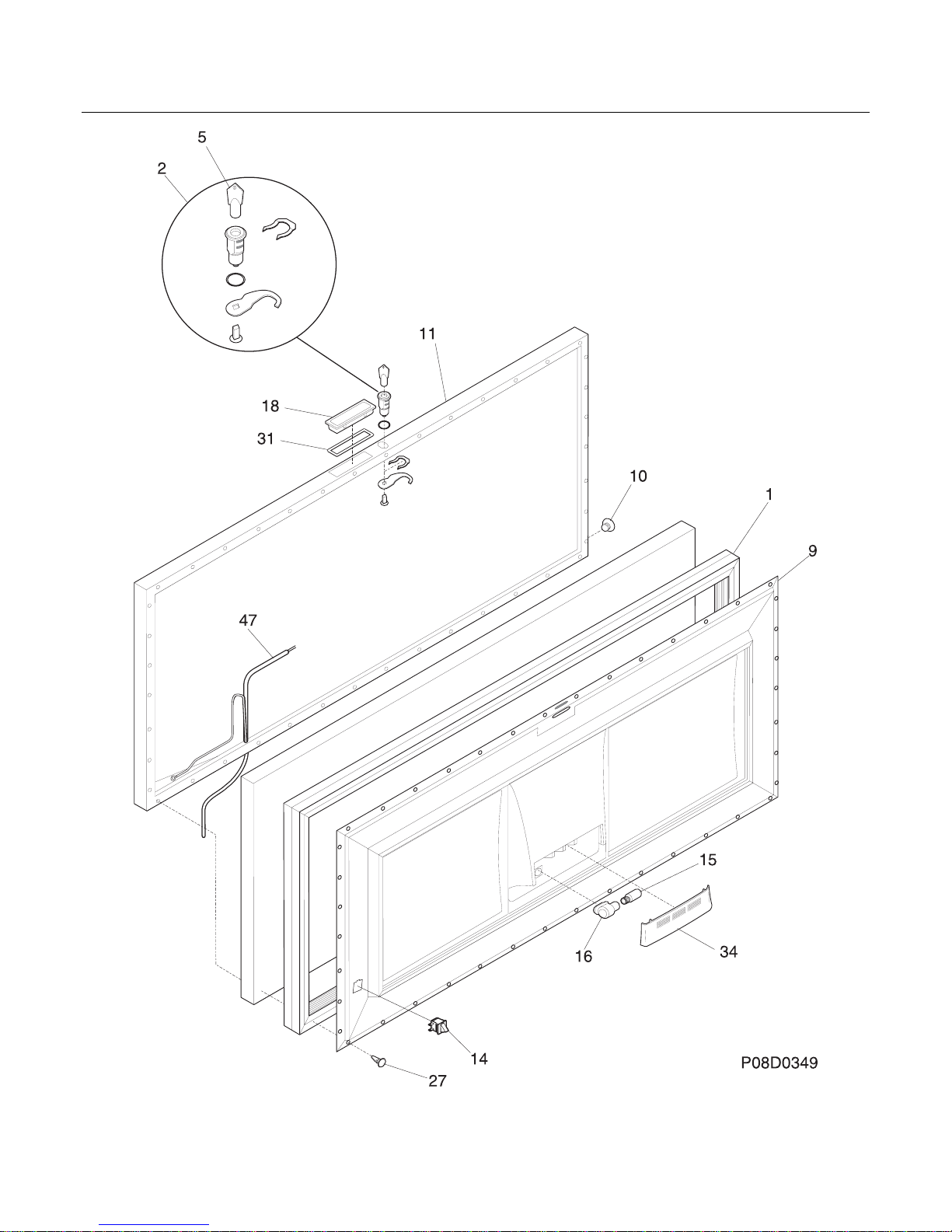 5
2
11
18
31
10
1
9
47
15
16
34
14
27
P08D0349