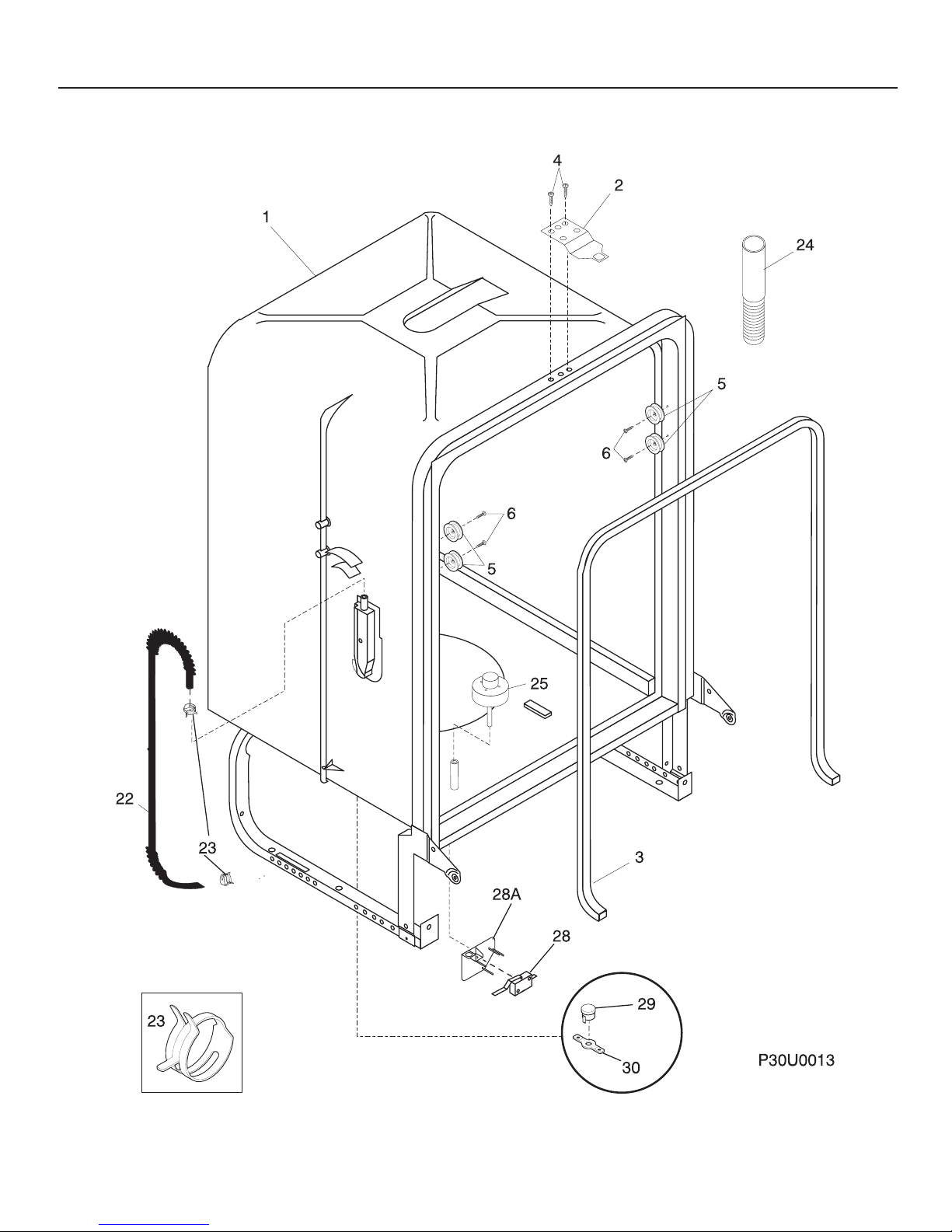 4
2
1
24
5
6
6
5
25
22
23
3
28A
28
23
29
30
P30U0013