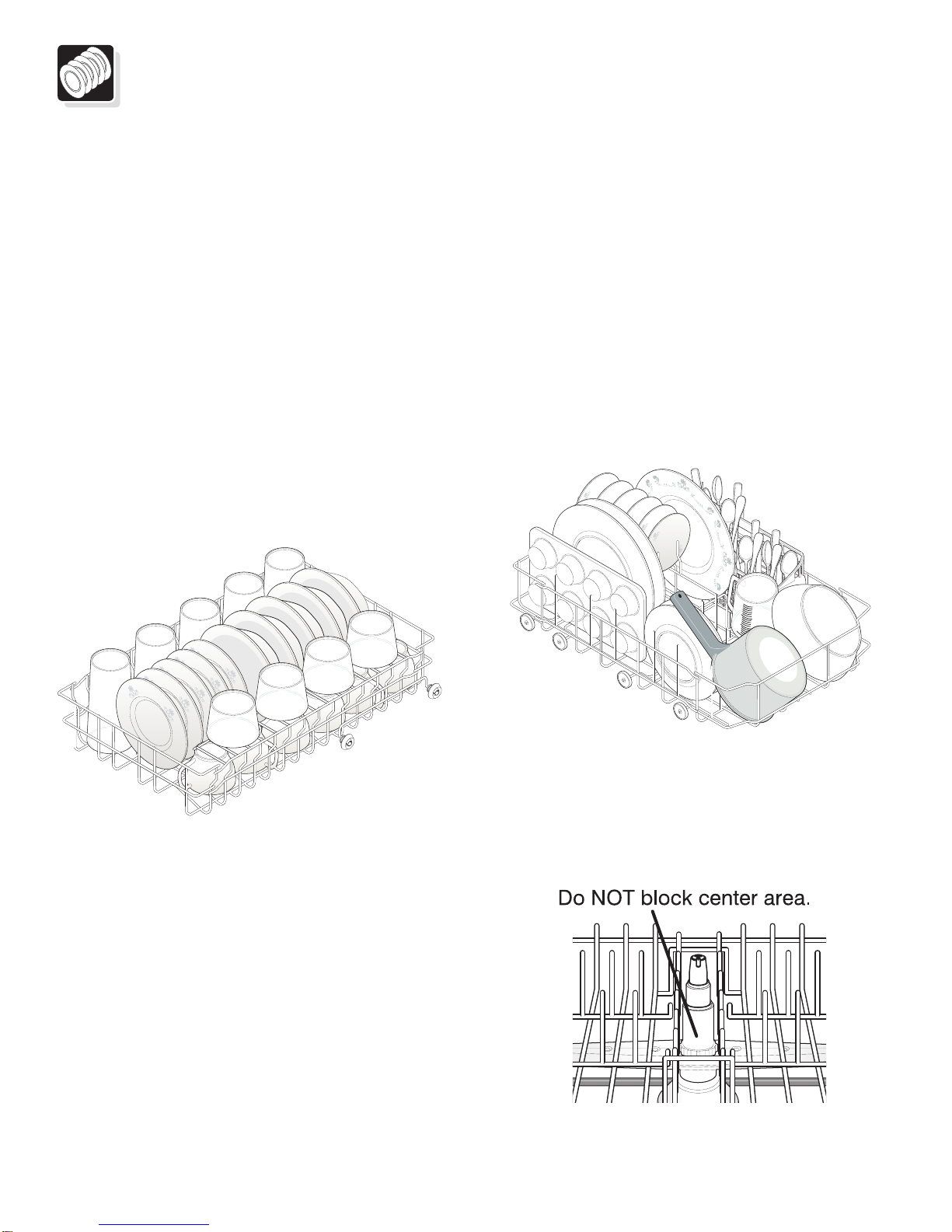 Do NOT block center area.