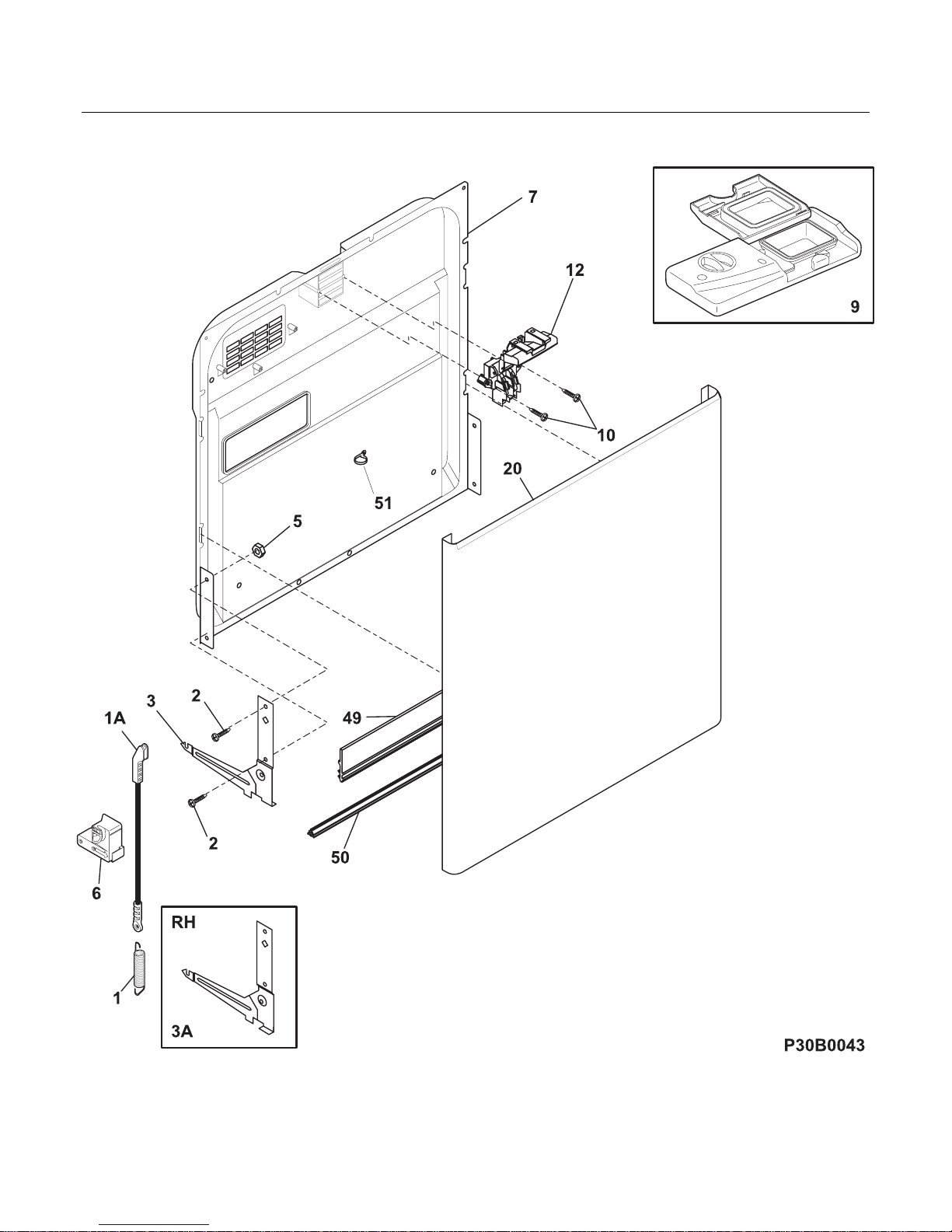 7
12
9
10
20
51
5
3
2
1A
49
2
50
6
RH
1
3A
P30B0043