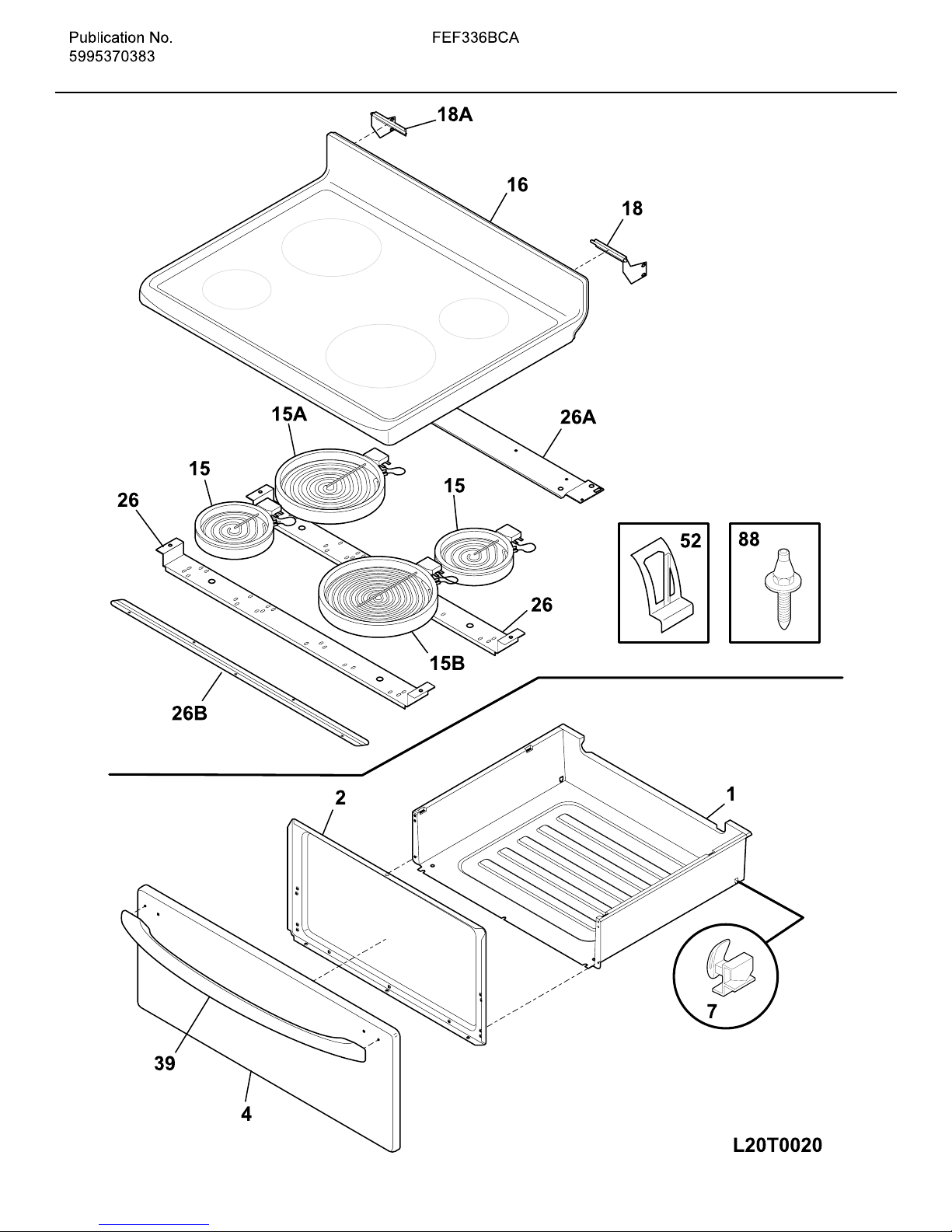 Publication No.
5995370383

FEF336BCA

18A
16
18
15A
26A
15
15
26
52
88
26
15B
26B
2
1
7
39
4
L20T0020