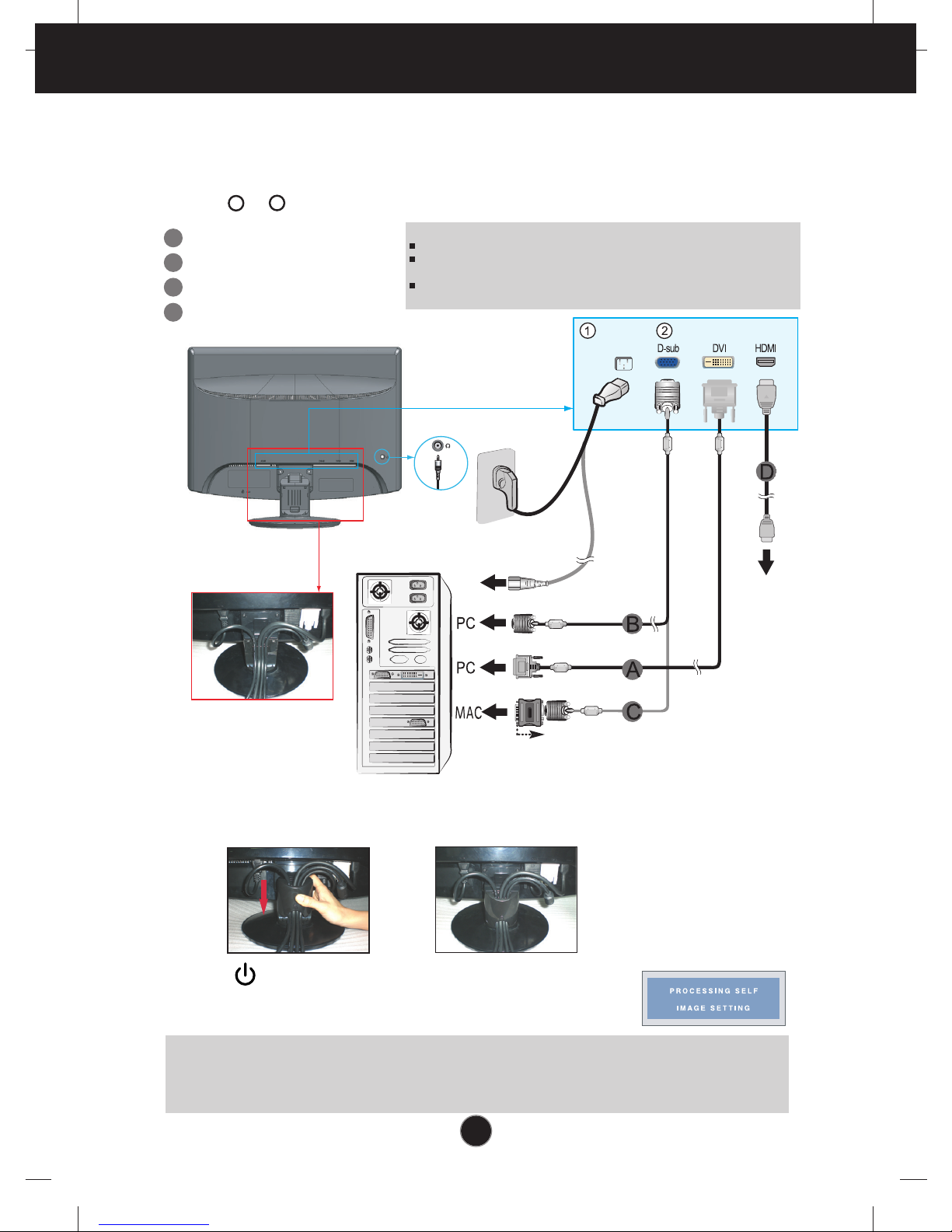 ①

②

D-sub

DVI

HDMI

D

PC

B

PC

A

MAC

C

PROCESSING SELF IMAGE SETTING