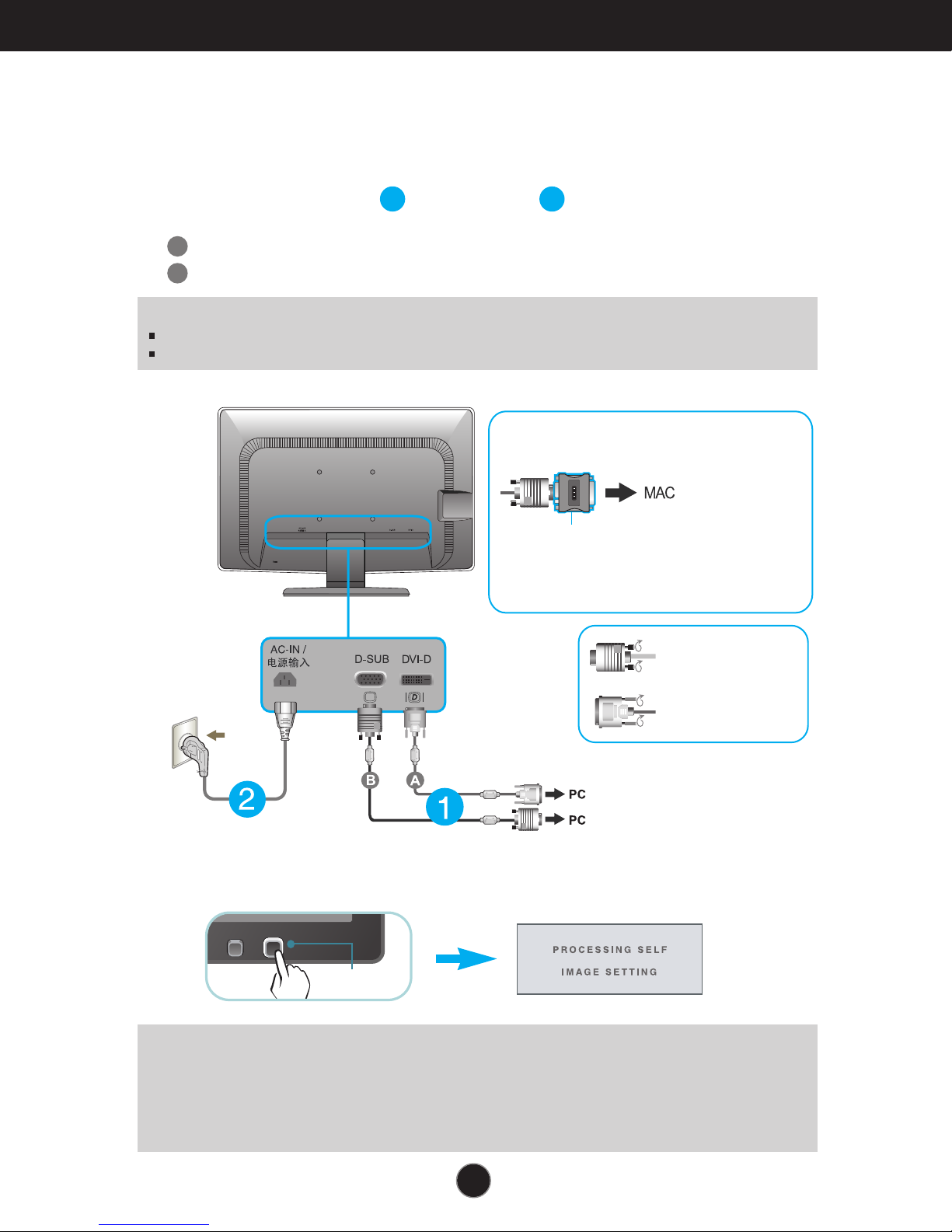 MAC

AC-IN / 电源输入

D-SUB

DVI-D

B

A

2

1

PC

PC

PROCESSING SELF IMAGE SETTING