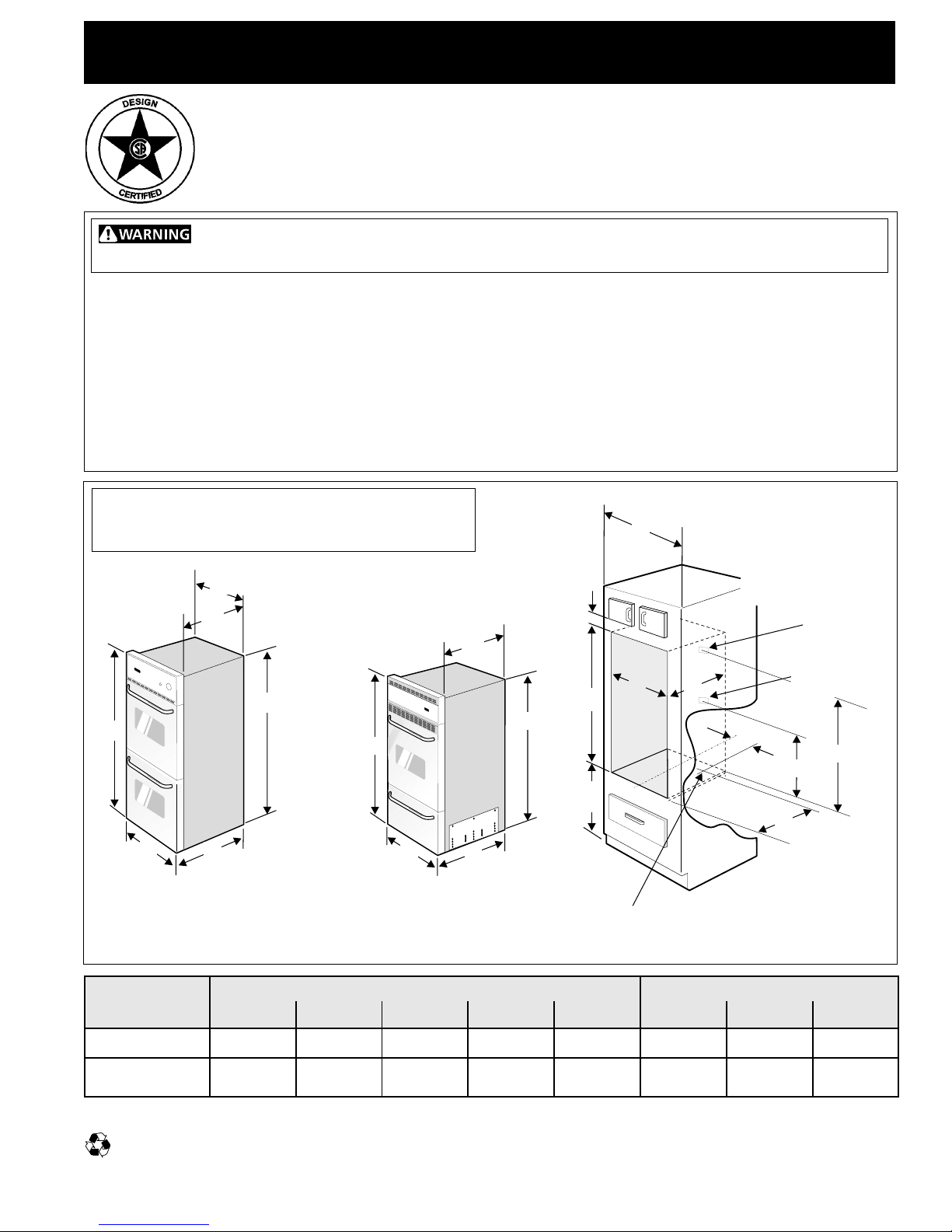 DESIGN

CERTIFIED

WARNING