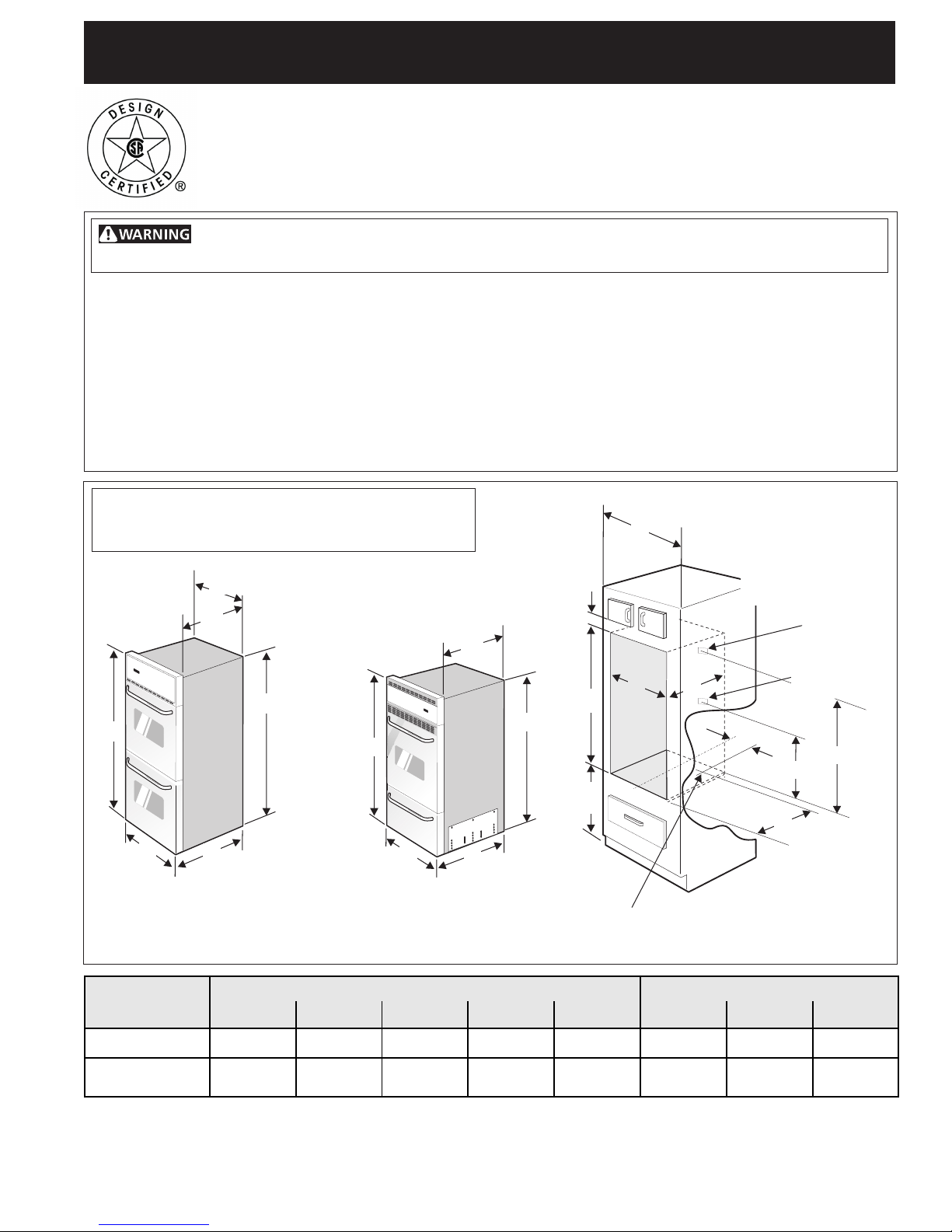 DESIGN CERTIFIED ®

WARNING