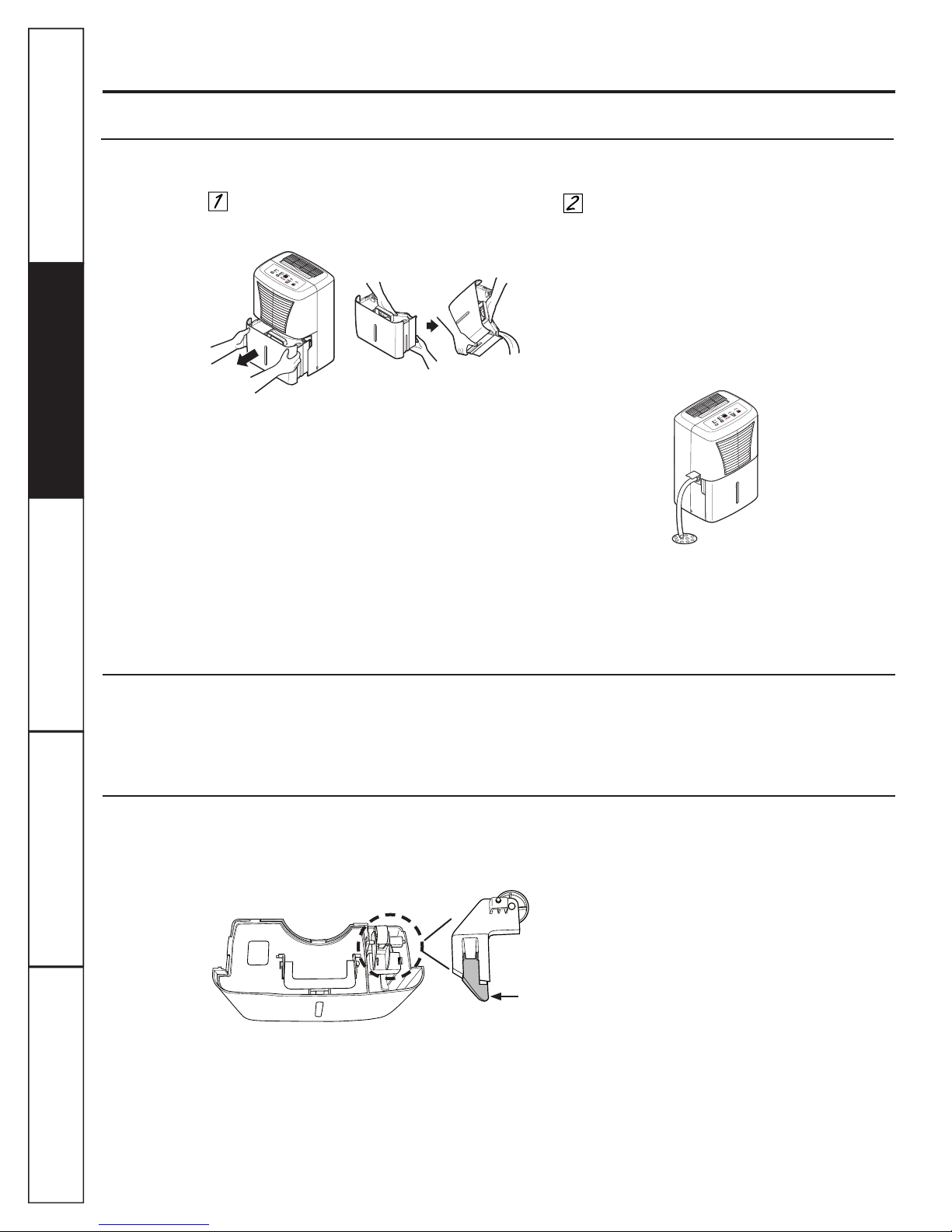 1

2