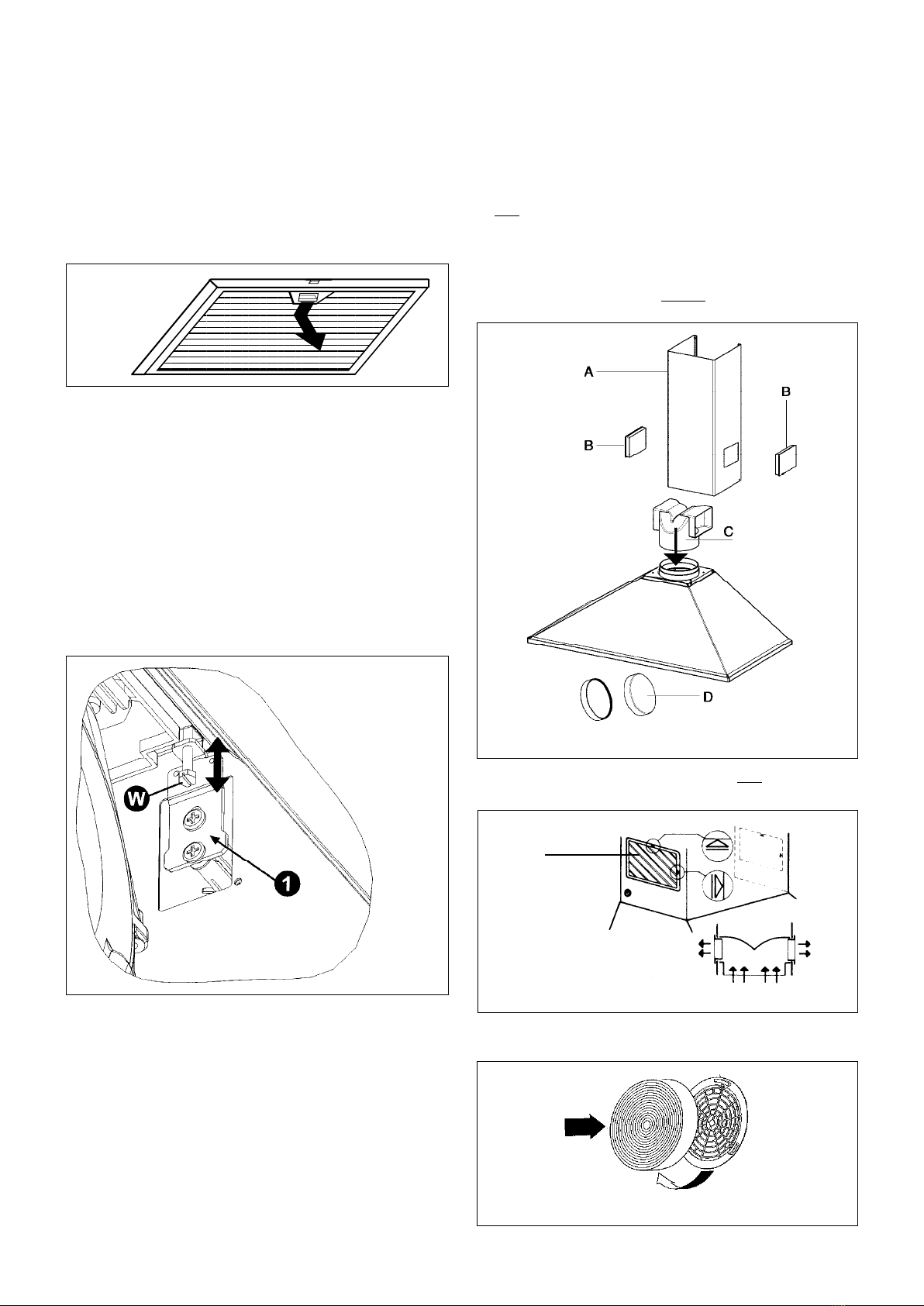 A

B

B

C

D

W

1