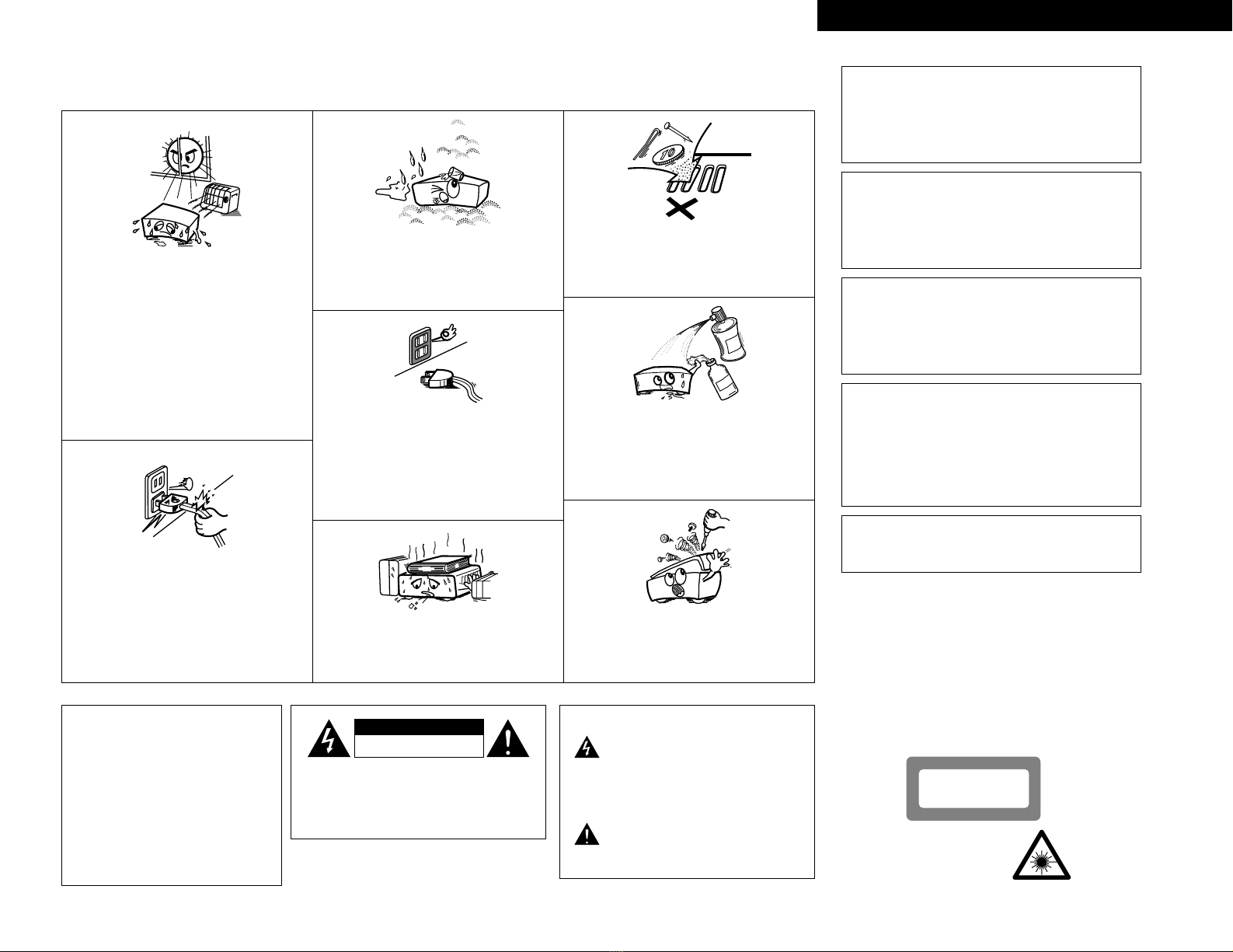 10