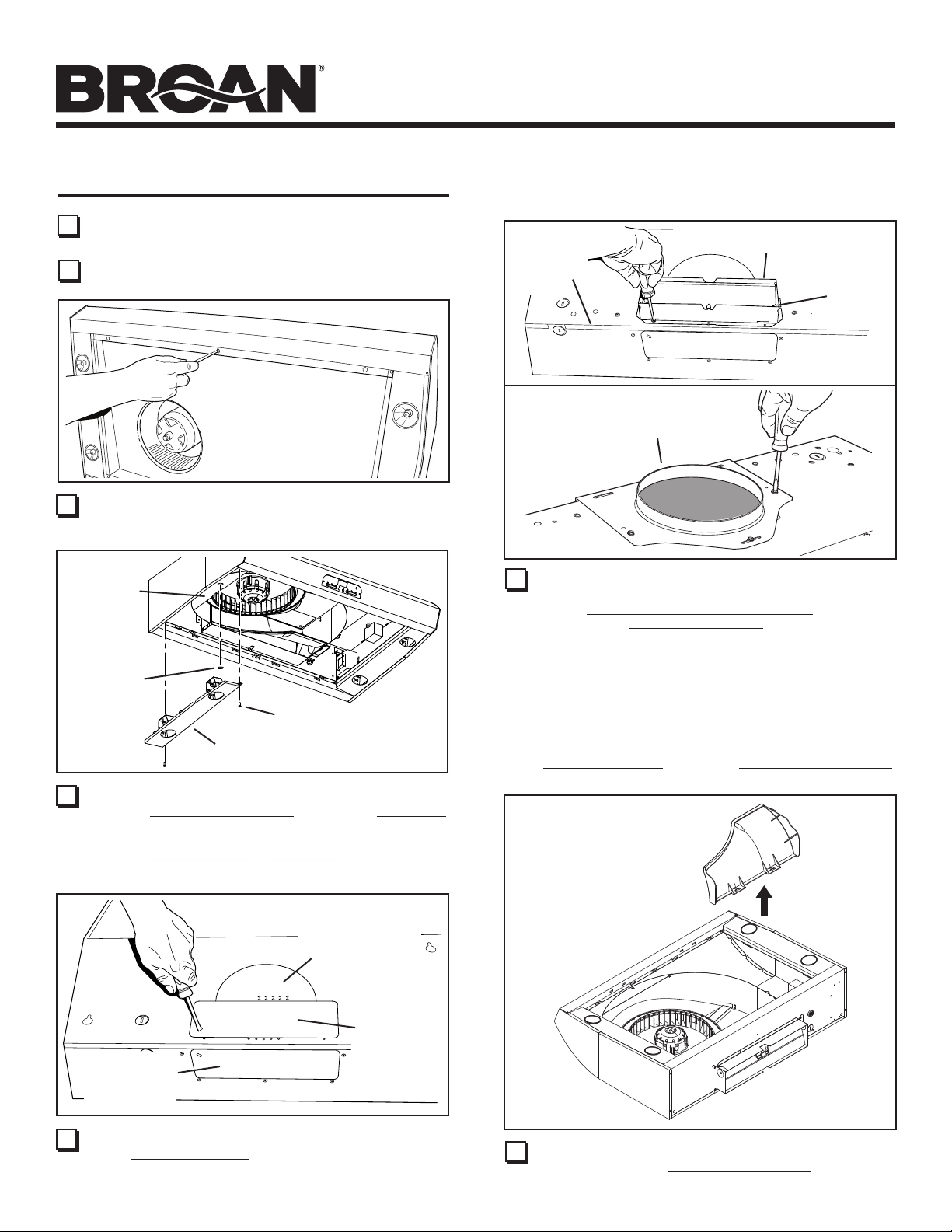 BROAN®