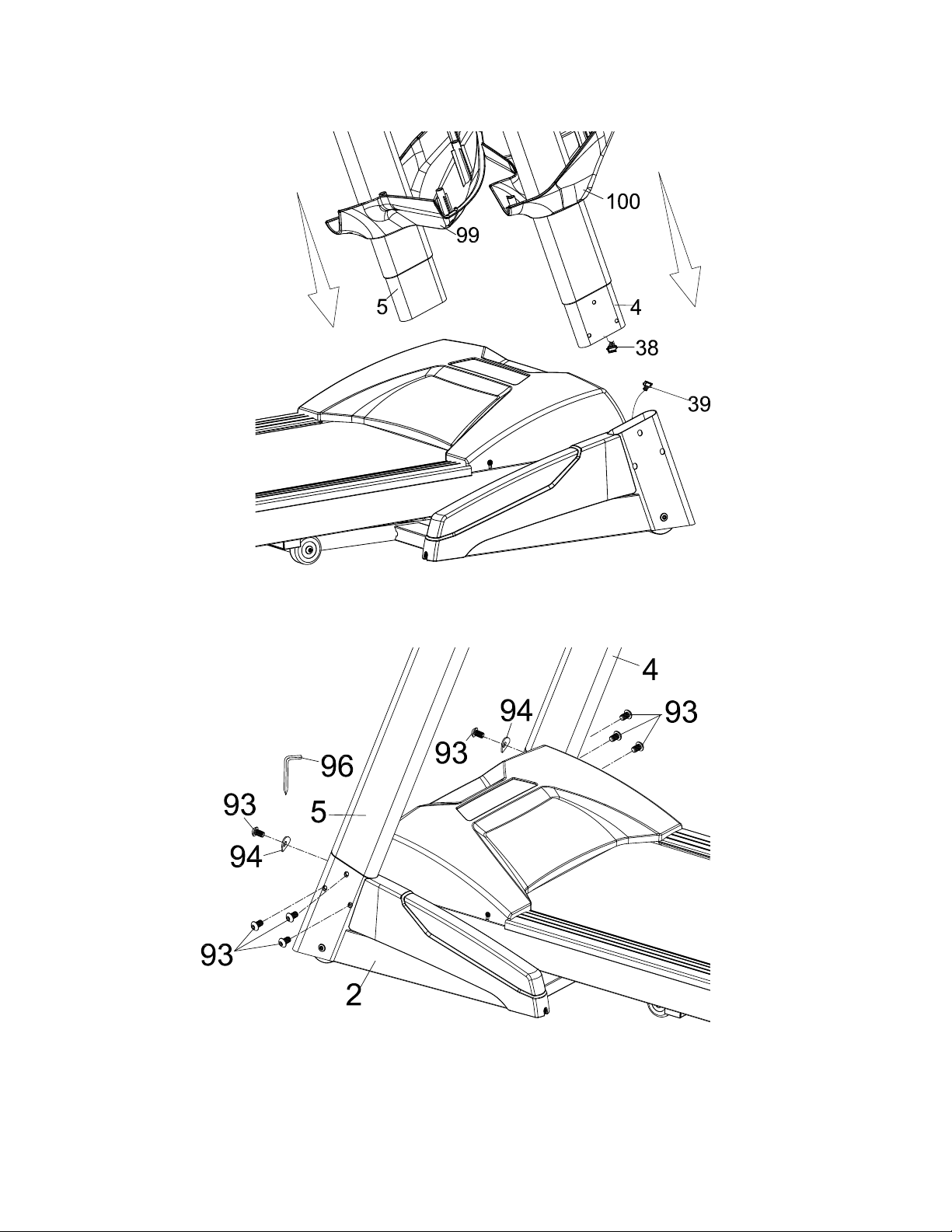 100
99
5
4
38
39

4
94
93
93
96
93
5
94
93
2