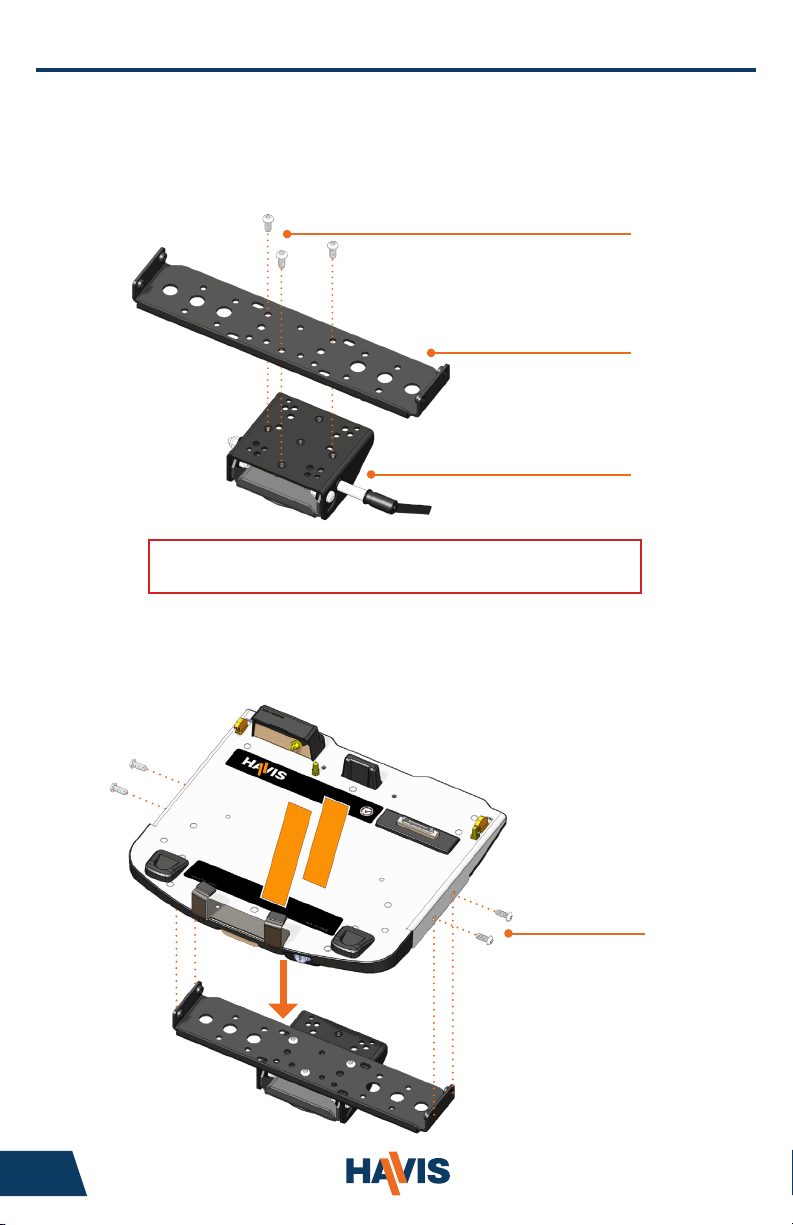 HAVIS

HAVIS