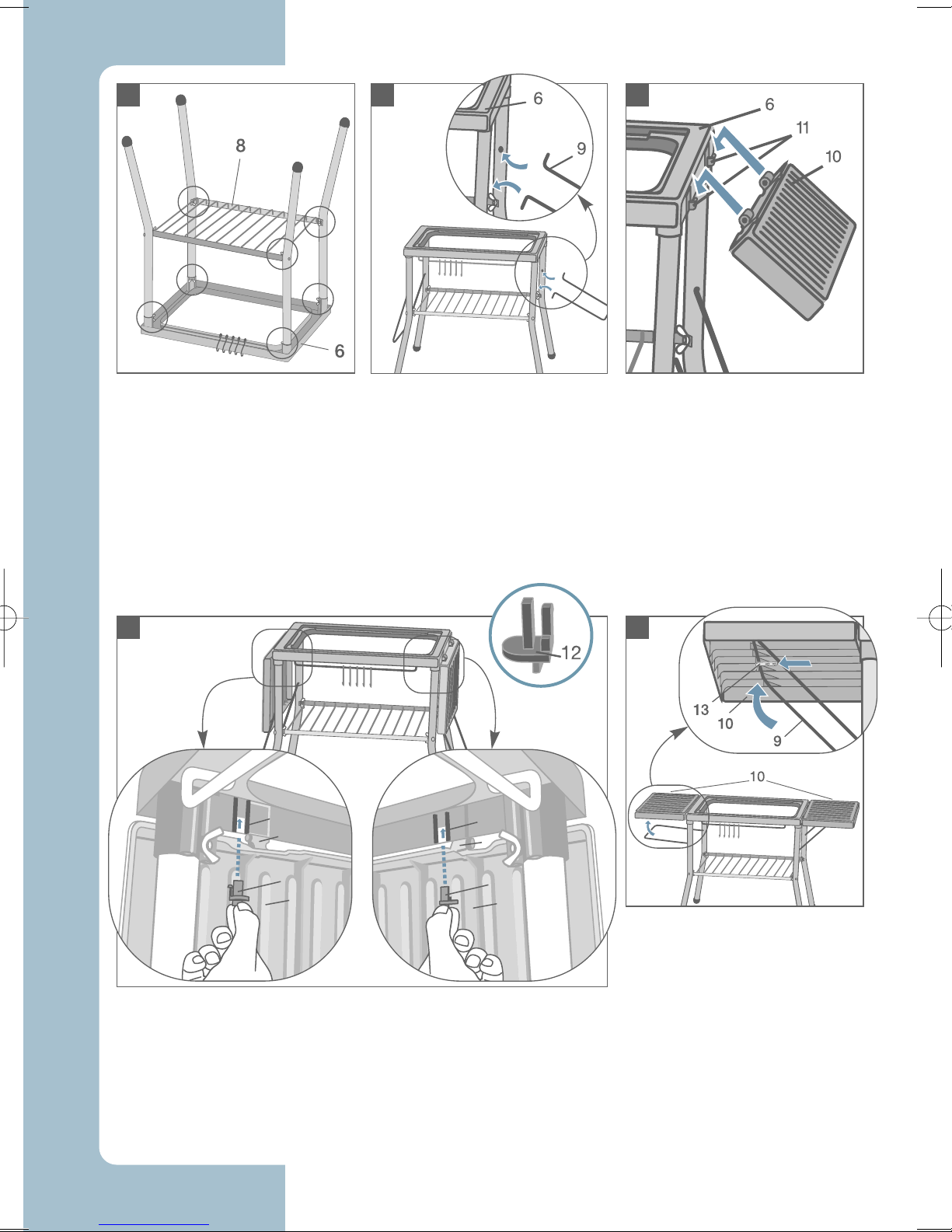 8

6

6

9

6

11

10

12

13

10

9

10