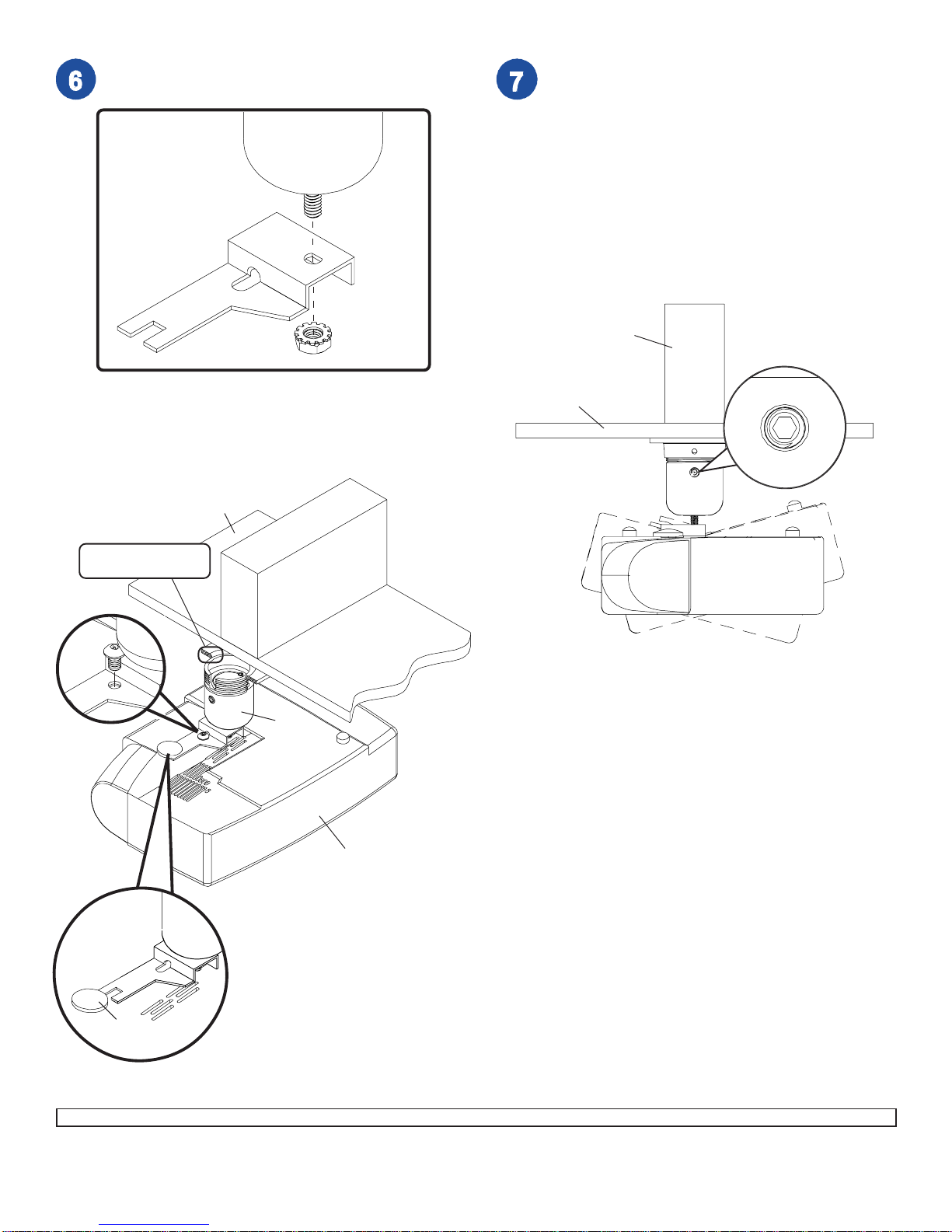 6

7