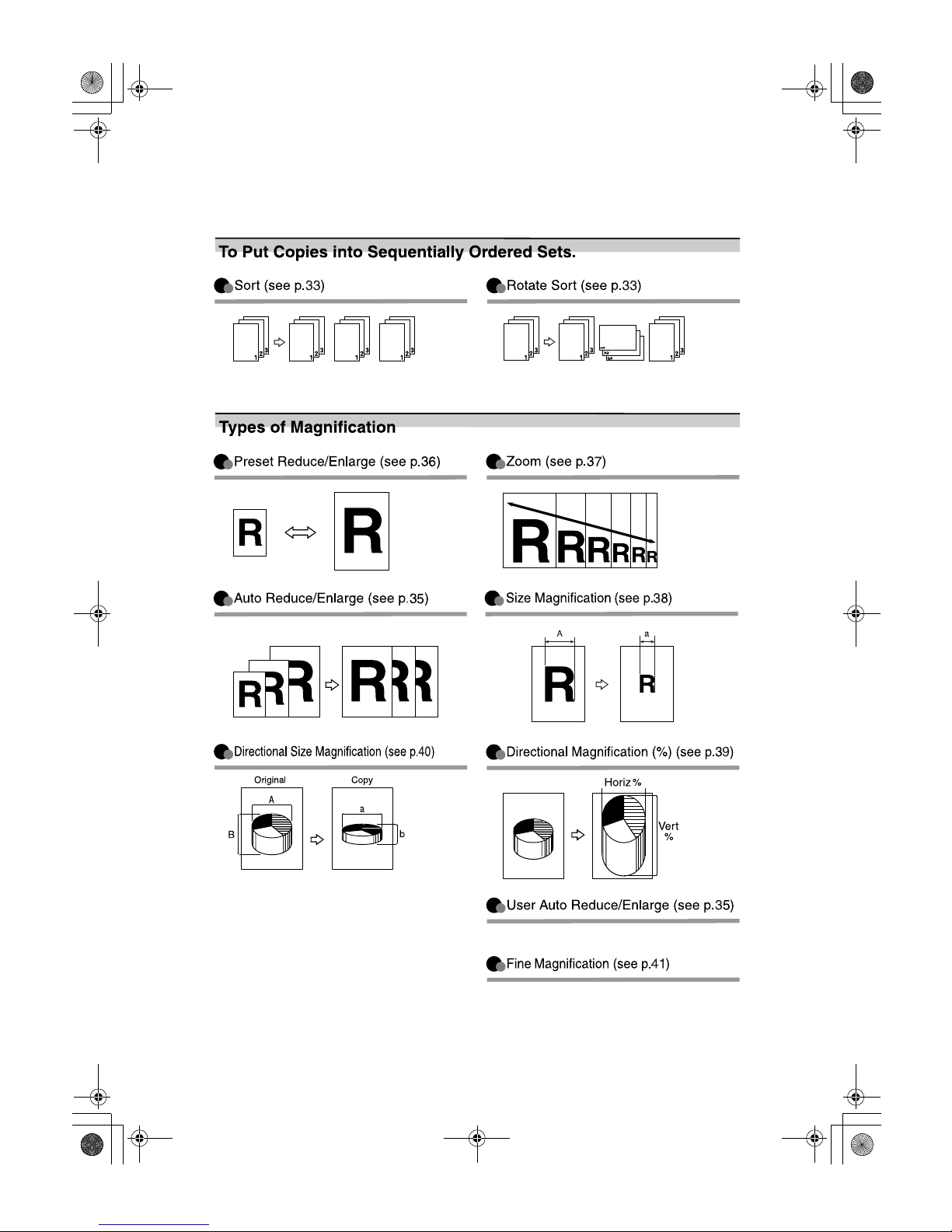 To Put Copies into Sequentially Ordered Sets.

Sort (see p.33)

1 2 3 1 2 3 1 2 3 1 2 3

Rotate Sort (see p.33)

1 2 3 1 2 3 1 2 3 1 2 3

Types of Magnification

Preset Reduce/Enlarge (see p.36)

R R

Zoom (see p.37)

R R R R R R

Auto Reduce/Enlarge (see p.35)

R R R R R R

Size Magnification (see p.38)

A a

R R

Directional Size Magnification (see p.40)

Original Copy

A a

B b

Directional Magnification (%) (see p.39)

Horiz %

Vert %

User Auto Reduce/Enlarge (see p.35)

Fine Magnification (see p.41)