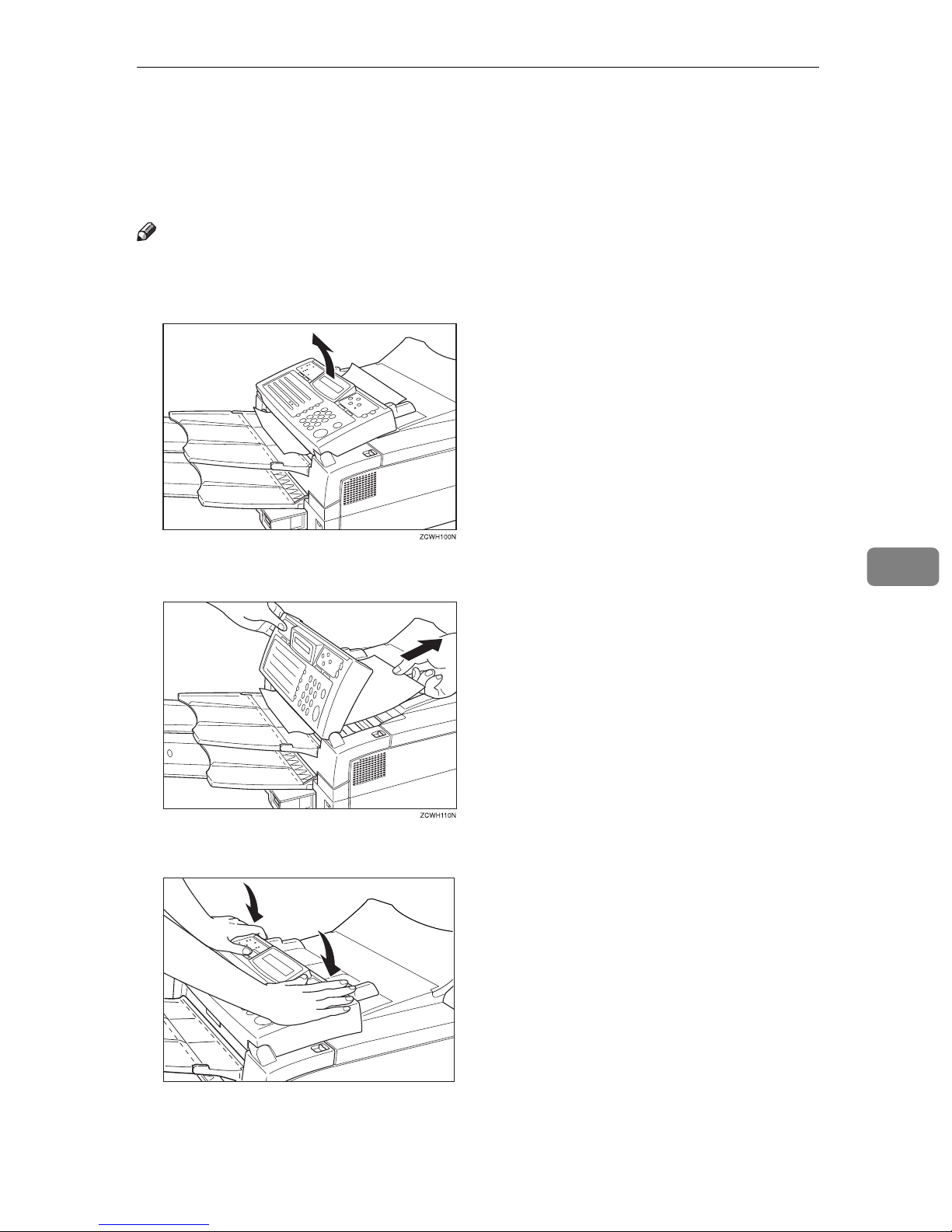 ZCWH100N

ZCWH110N