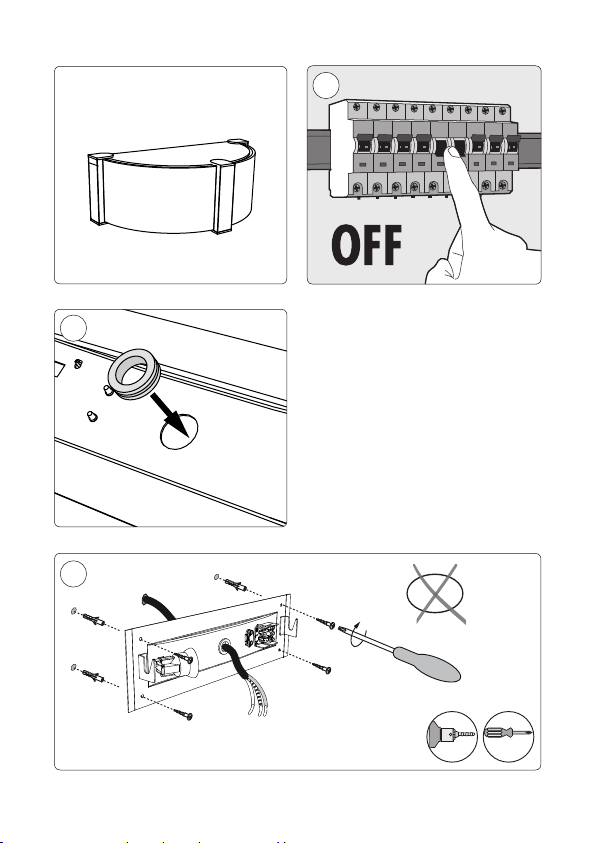 OFF