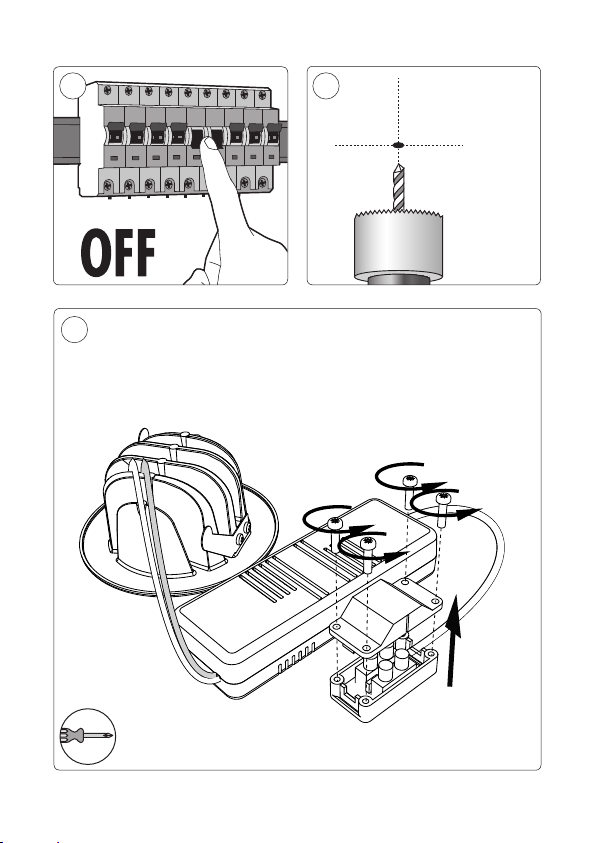 OFF