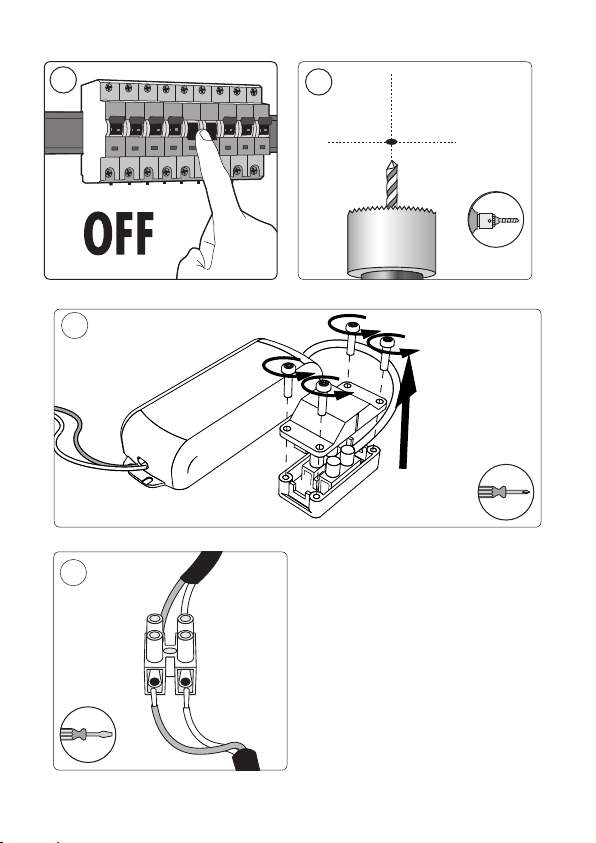 OFF