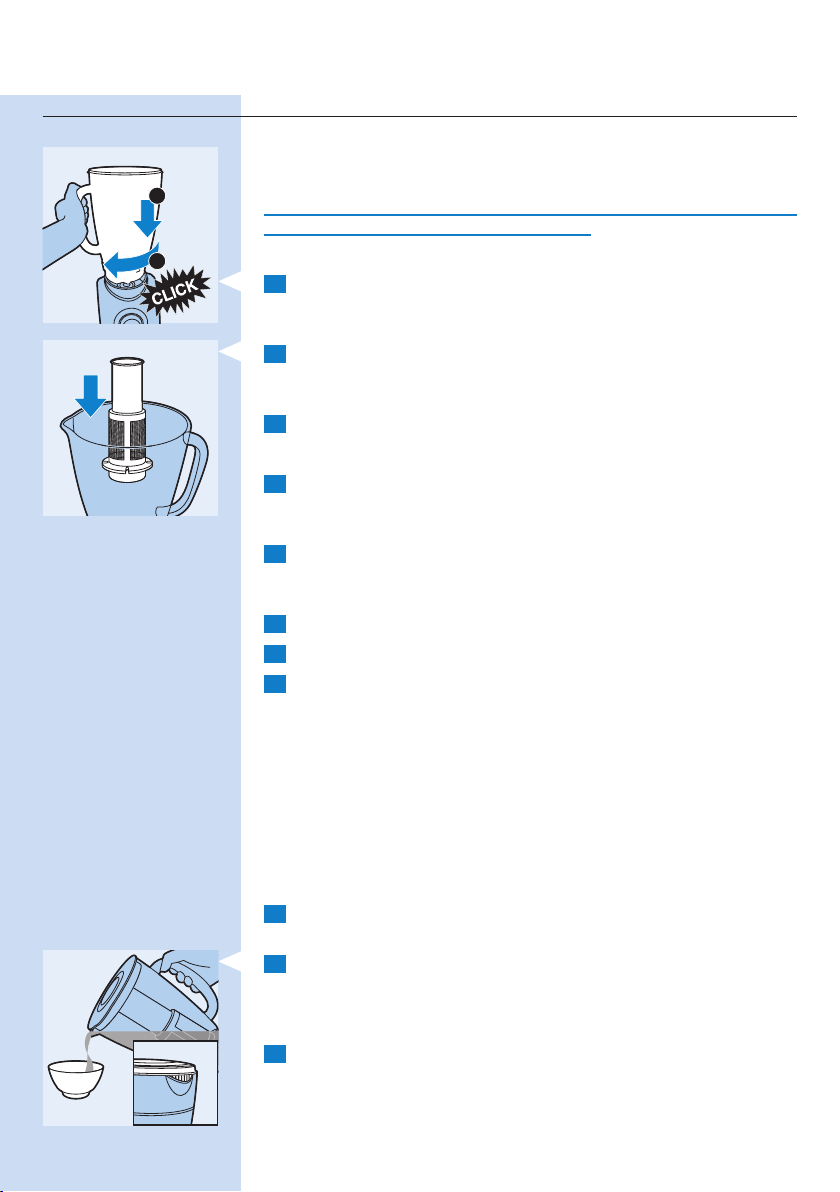 CLICK