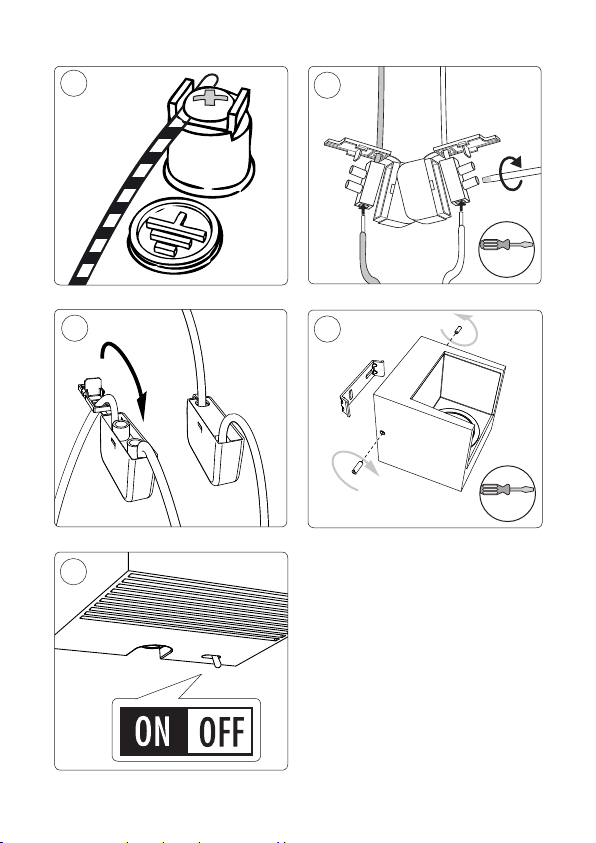 ON OFF