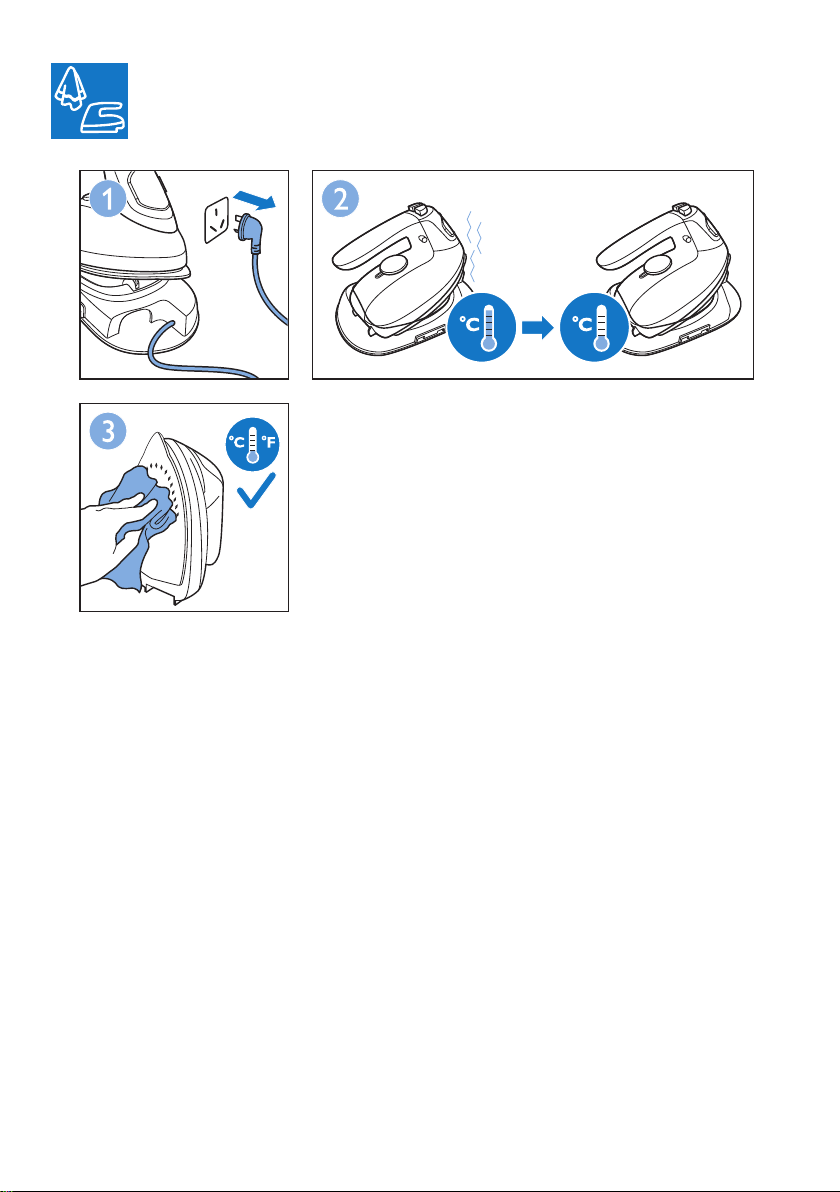 1

2

°C

°C

3

°C °F