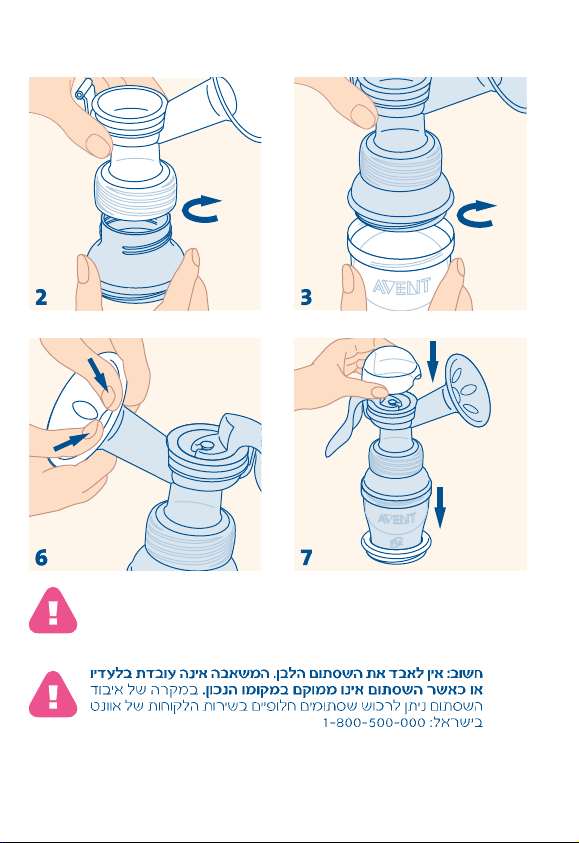 2

AVENT

3

6

AVENT

7

חשוב: אין לאבד את השסתום הלבן. המשאבה אינה עובדת בלעדיו או כאשר השסתום אינו ממוקם במקומו הנכון. במקרה של איבוד השסתום ניתן לרכוש שסתומים חלופיים בשירות הלקוחות של אוונט בישראל: 1-800-500-000