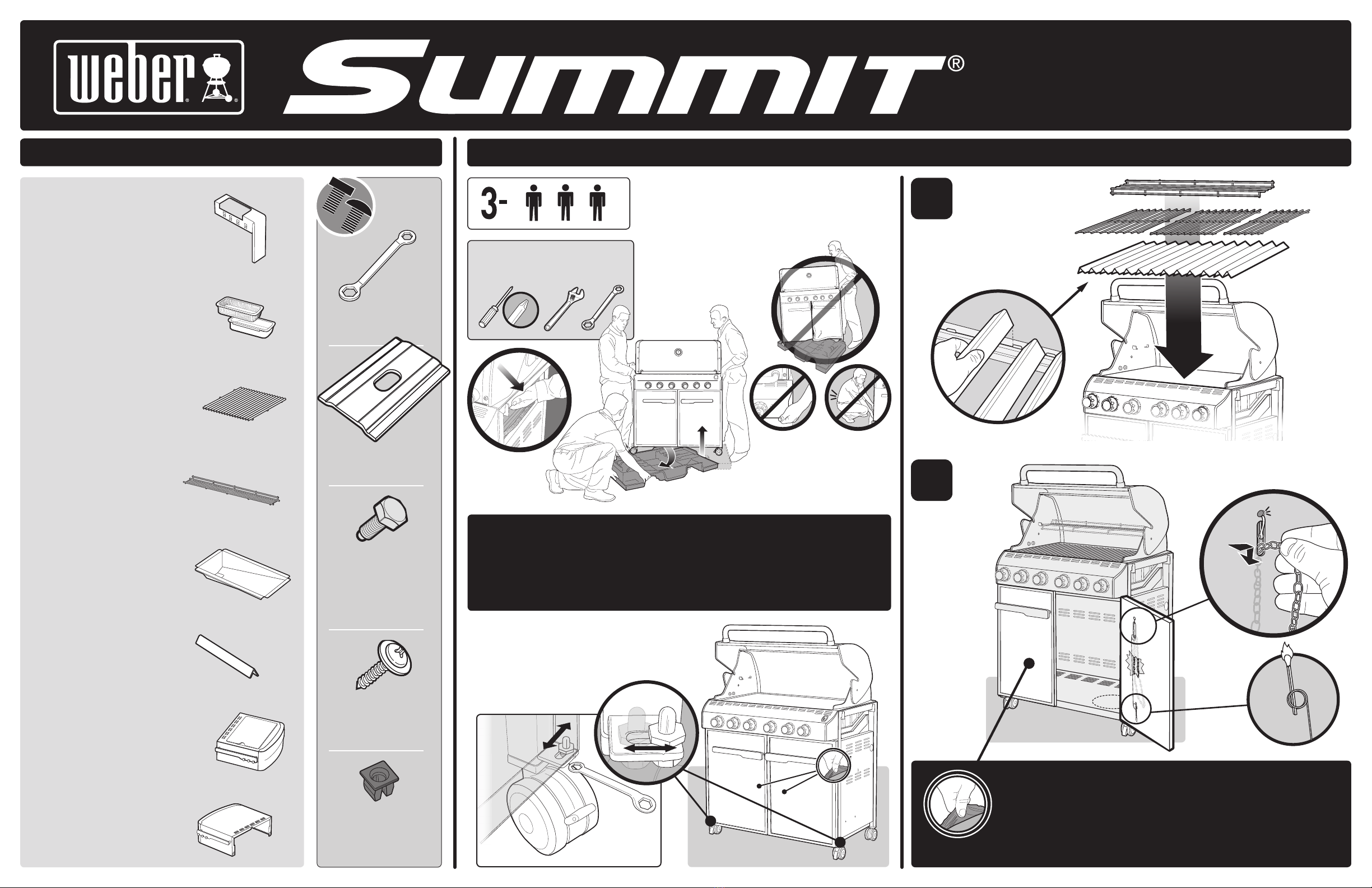 weber®

Summit®

3-