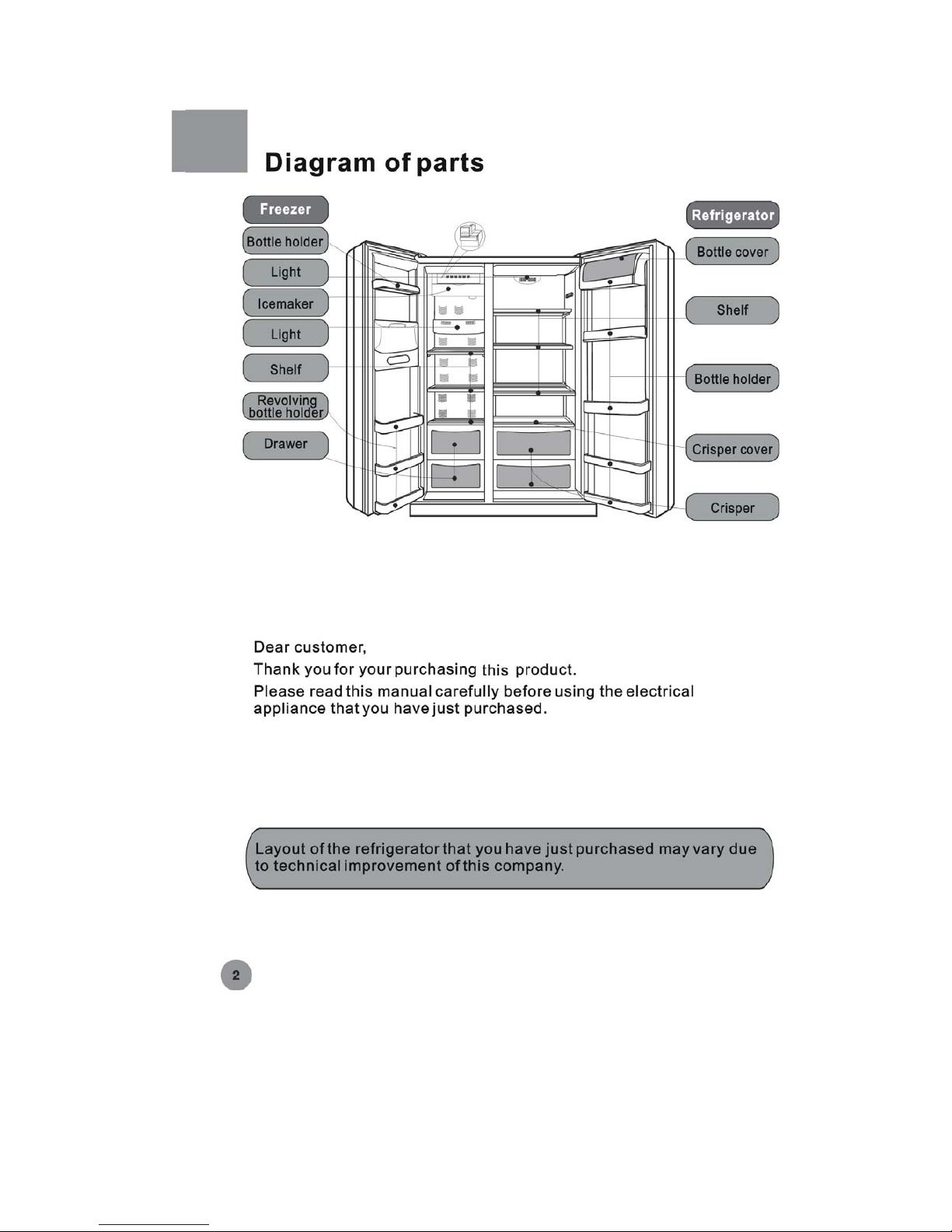 Diagram of parts

Freezer
Bottle holder
Light
Icemaker
Light
Shelf
Revolving bottle holder
Drawer

Refrigerator
Bottle cover
Shelf
Bottle holder
Crisper cover
Crisper

Dear customer,
Thank you for your purchasing this product.
Please read this manual carefully before using the electrical appliance that you have just purchased.

Layout of the refrigerator that you have just purchased may vary due to technical improvement of this company.

2