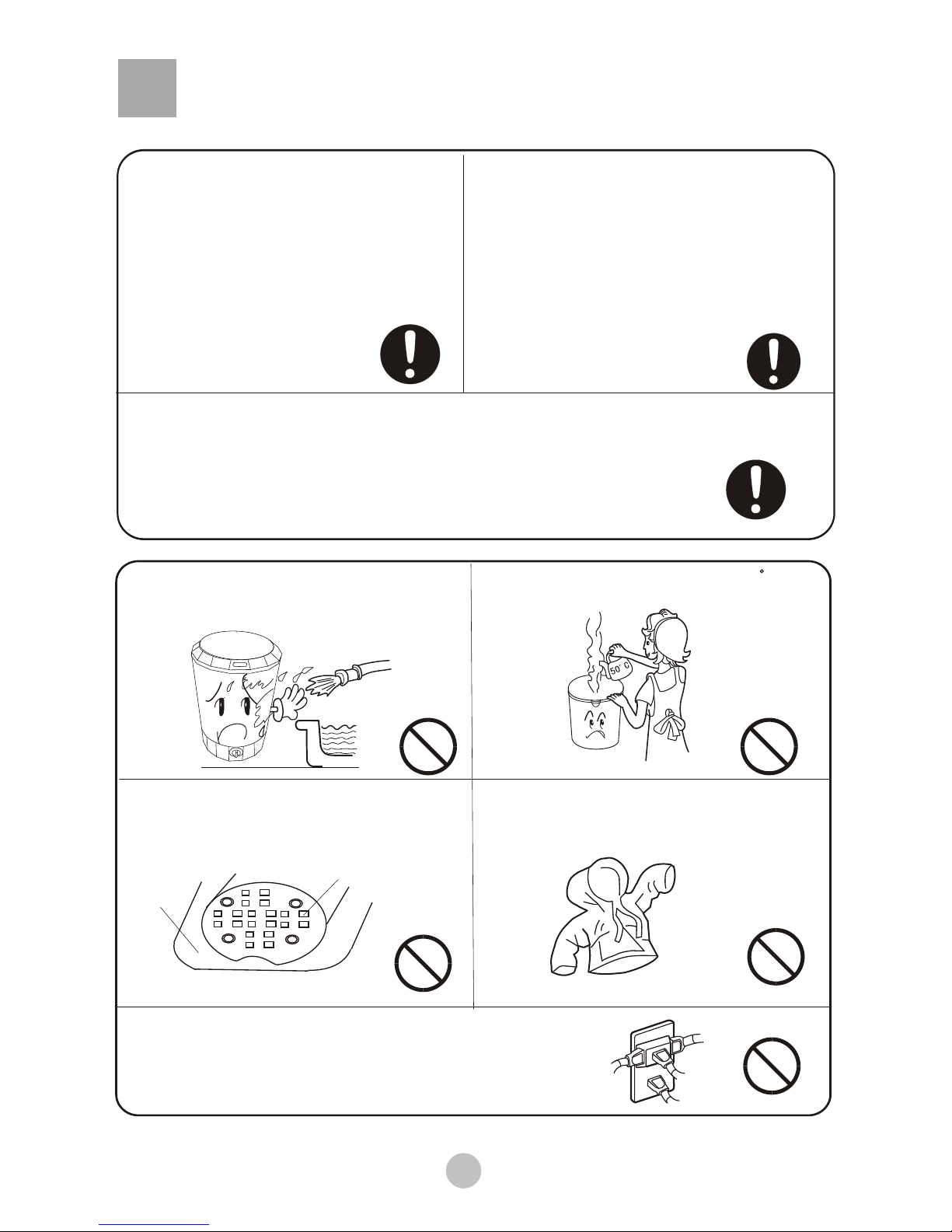 50°C