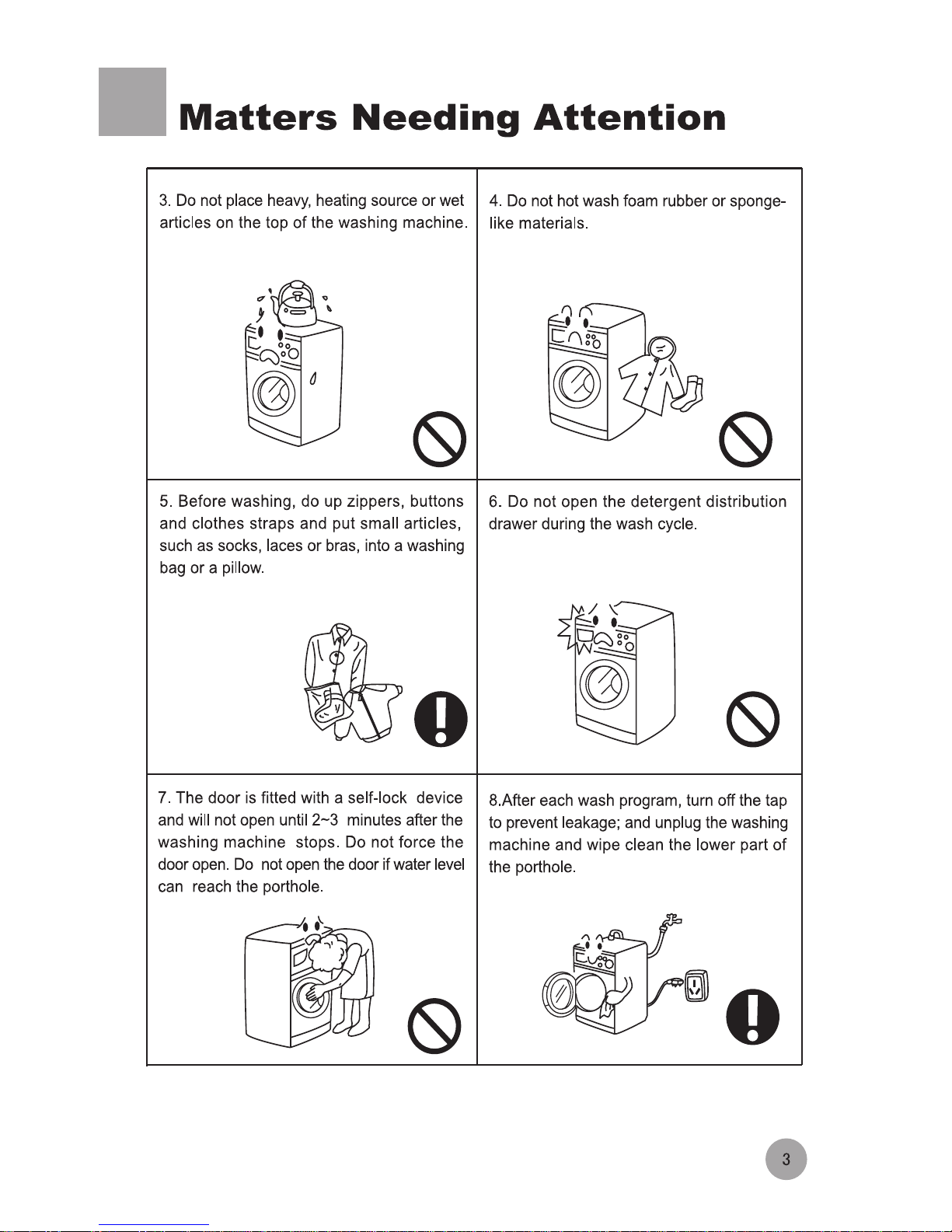 Matters Needing Attention

3. Do not place heavy, heating source or wet articles on the top of the washing machine.

4. Do not hot wash foam rubber or sponge-like materials.

5. Before washing, do up zippers, buttons and clothes straps and put small articles, such as socks, laces or bras, into a washing bag or a pillow.

6. Do not open the detergent distribution drawer during the wash cycle.

7. The door is fitted with a self-lock device and will not open until 2~3 minutes after the washing machine stops. Do not force the door open. Do not open the door if water level can reach the porthole.

8.After each wash program, turn off the tap to prevent leakage; and unplug the washing machine and wipe clean the lower part of the porthole.

3