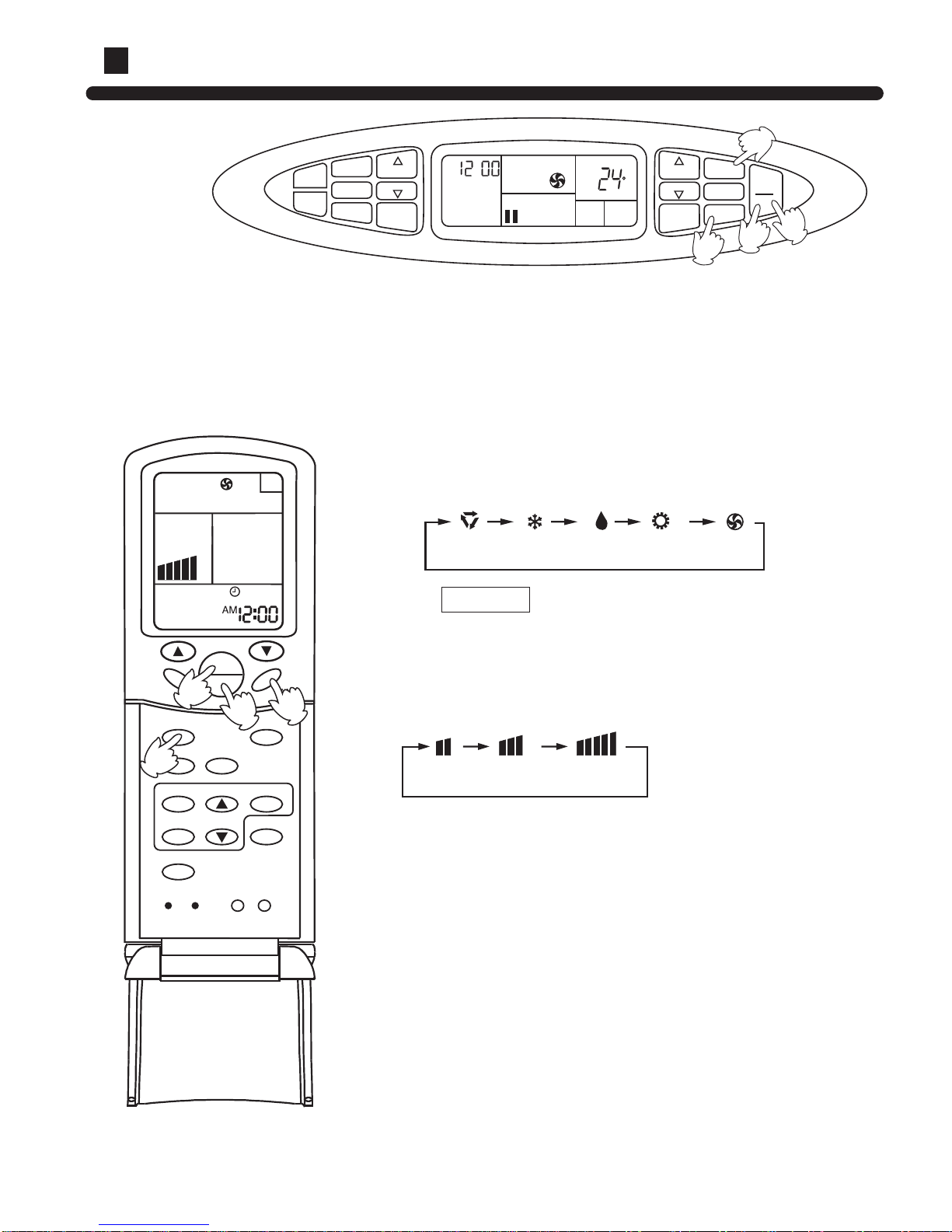 12 00

24°

AM 12:00