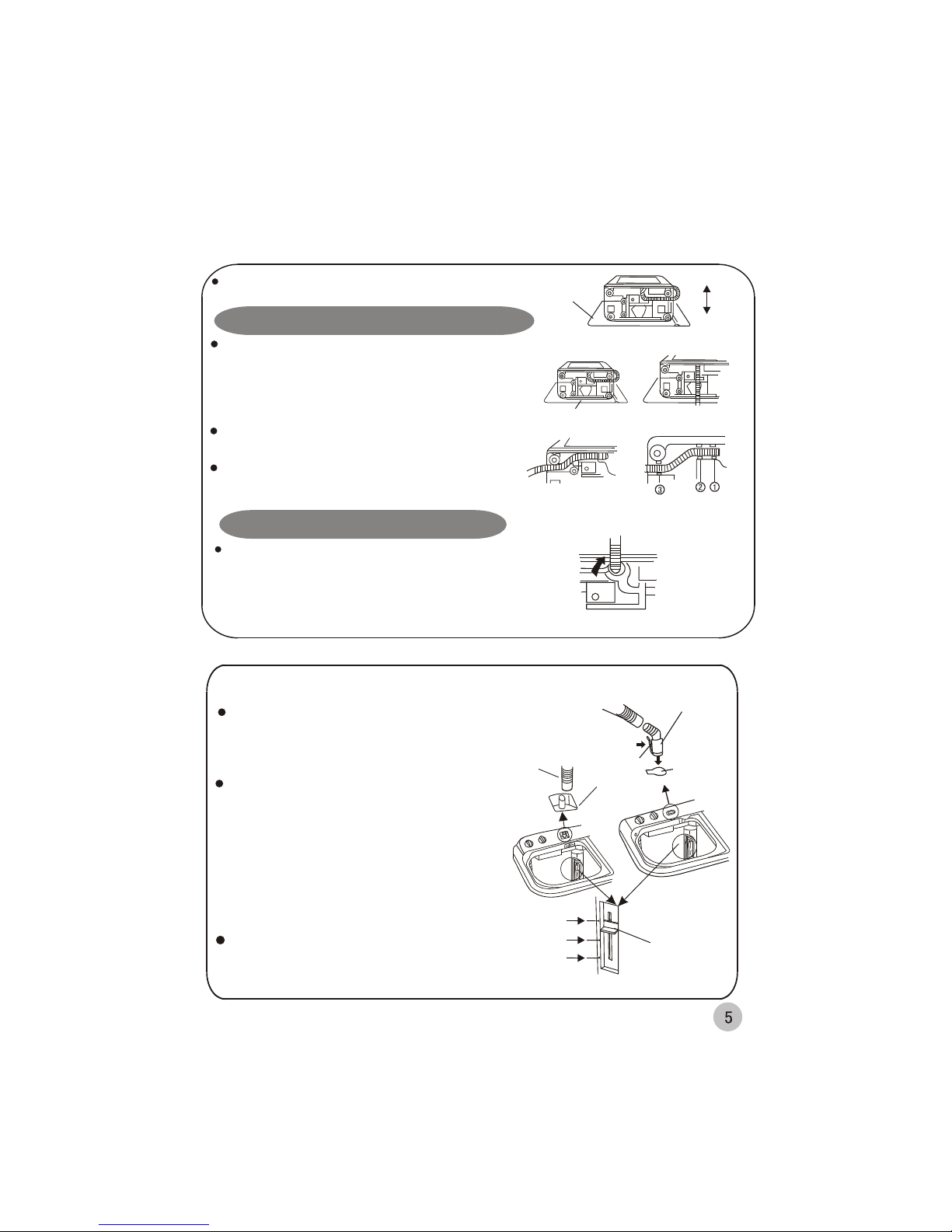 ③ ② ①

5