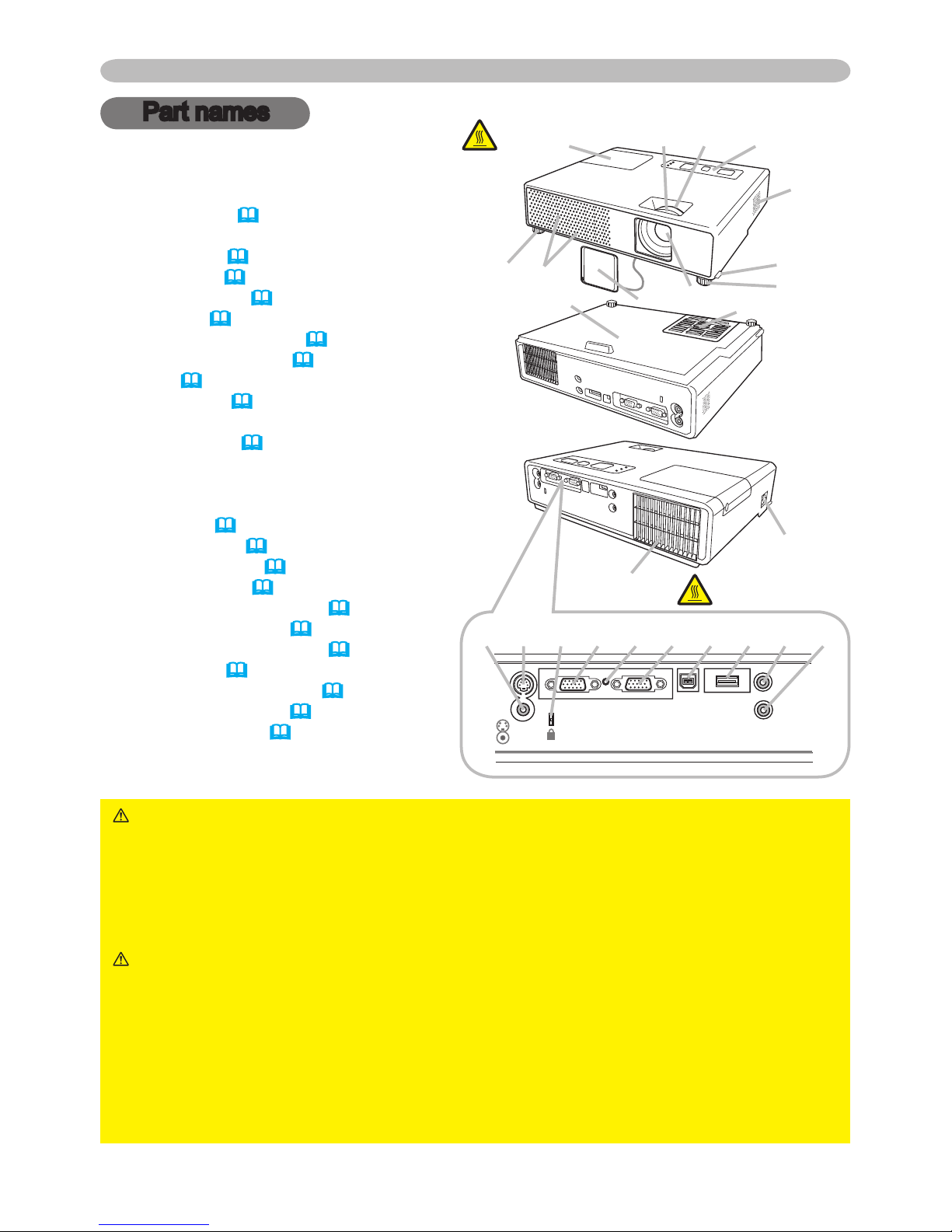 Part names