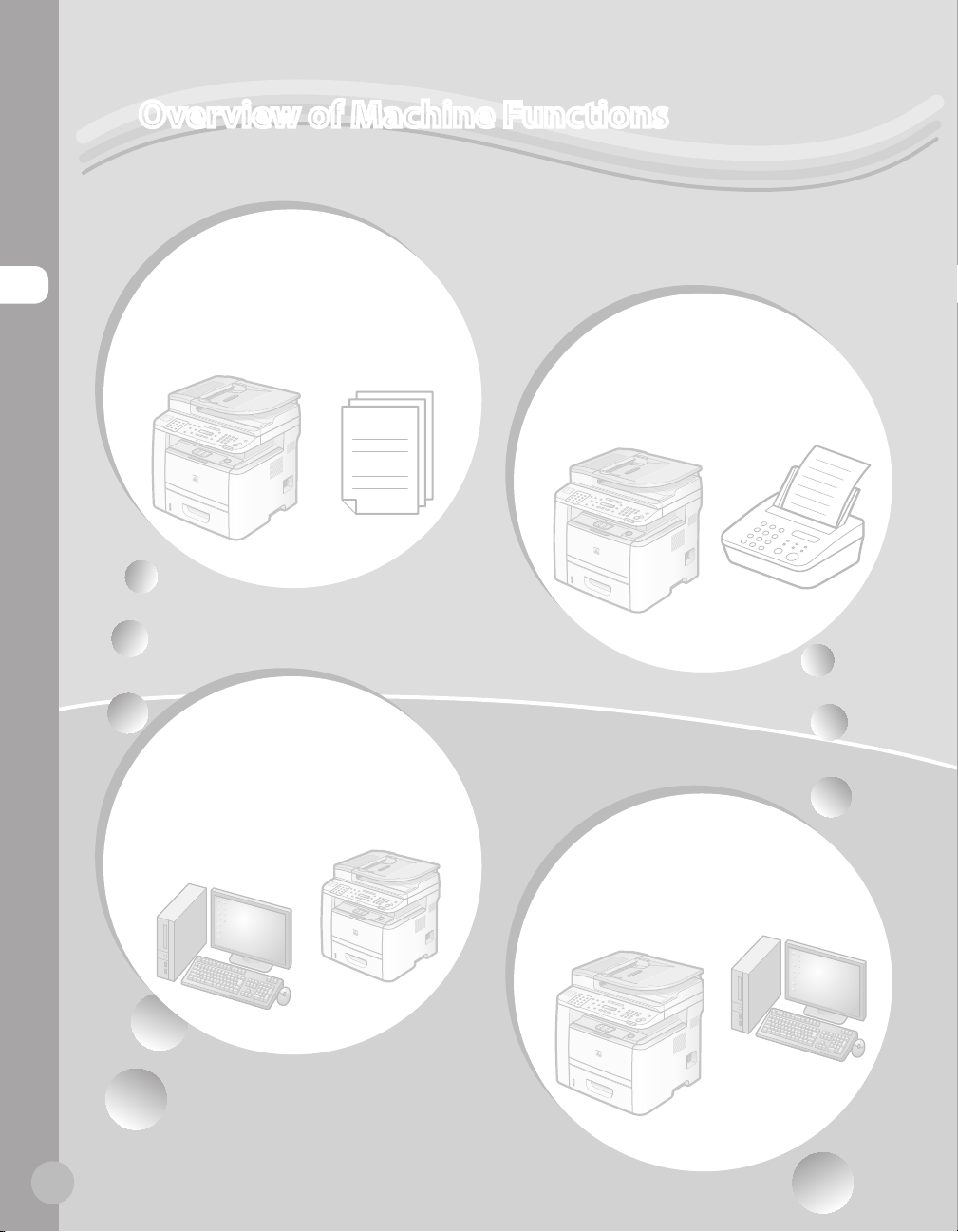 Overview of Machine Functions