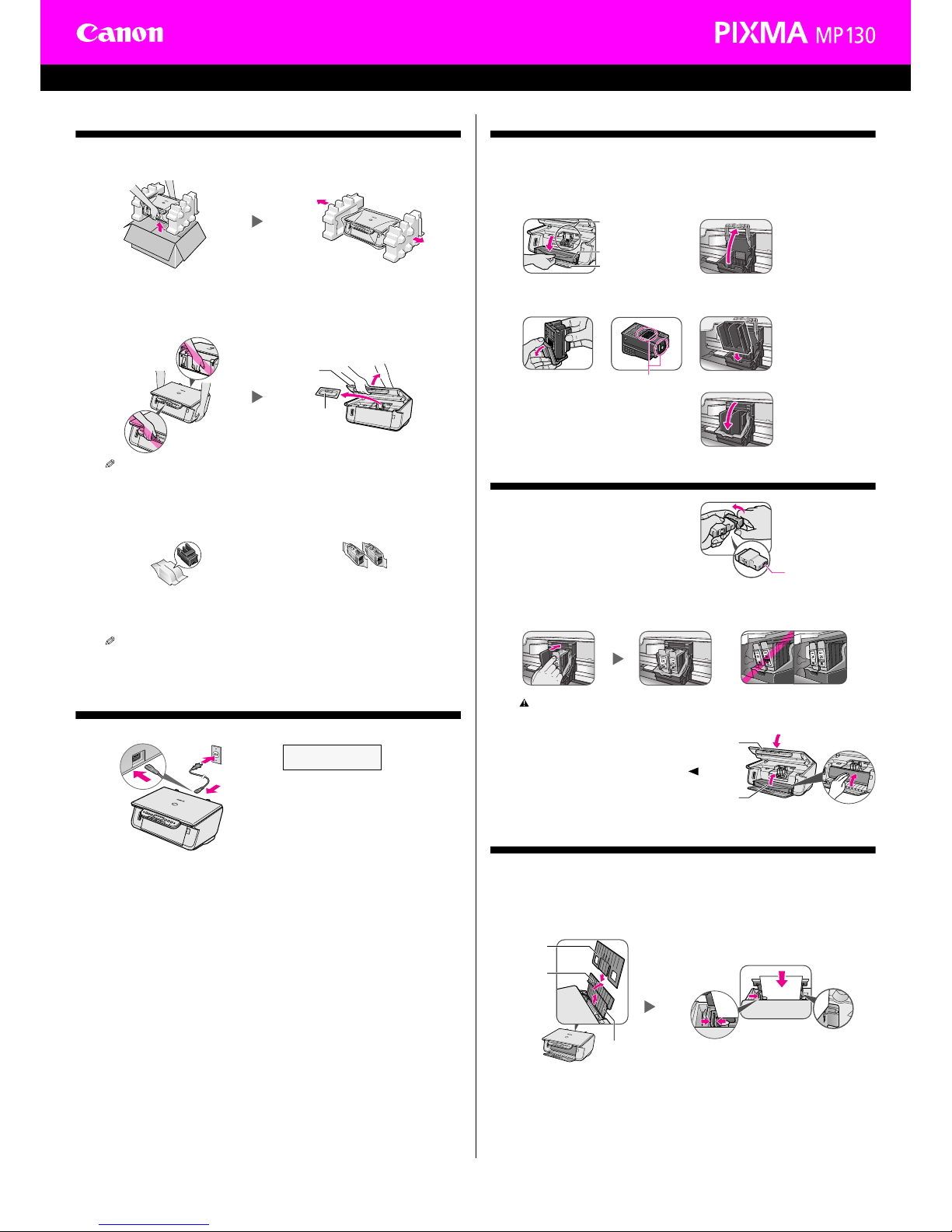 Canon

PIXMA MP130