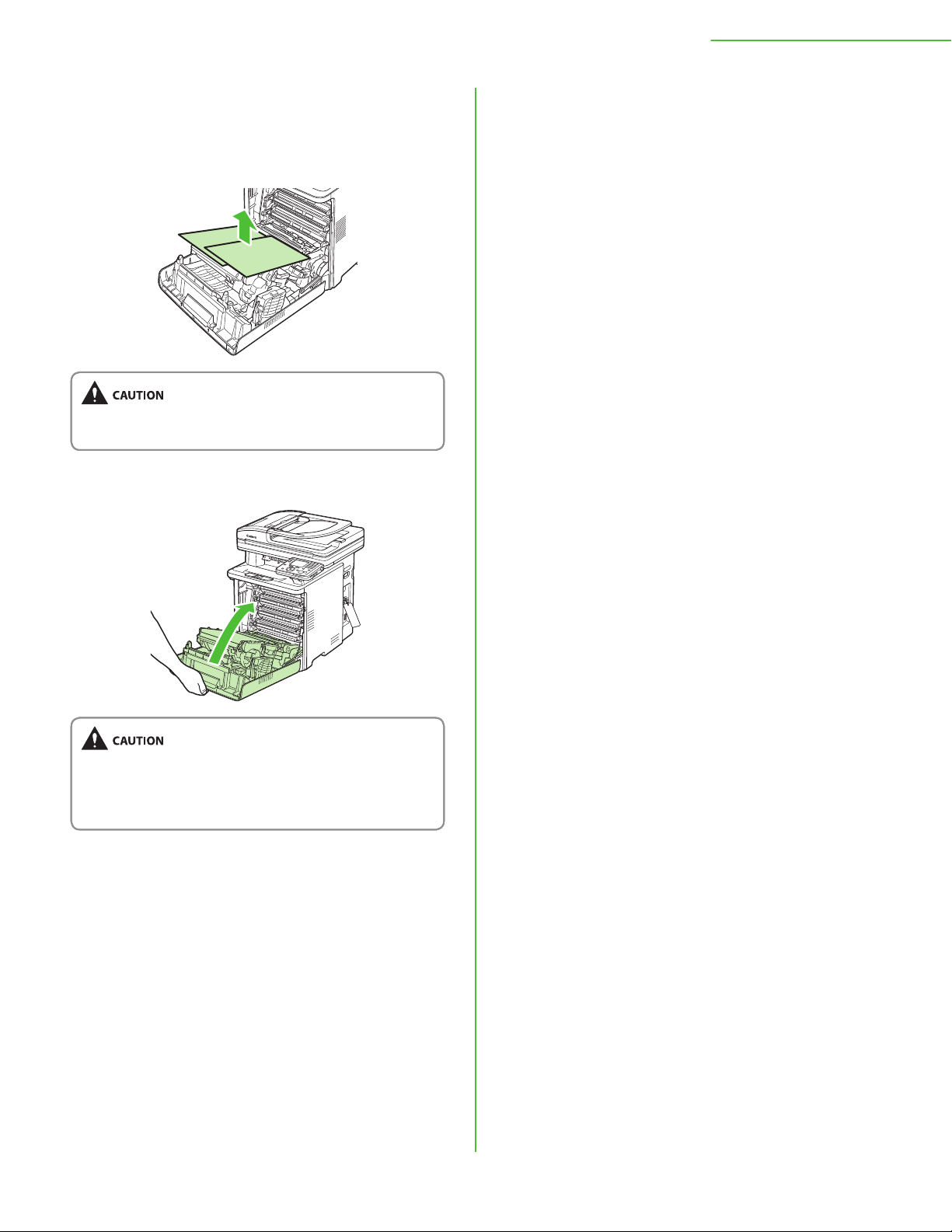 CAUTION

CAUTION